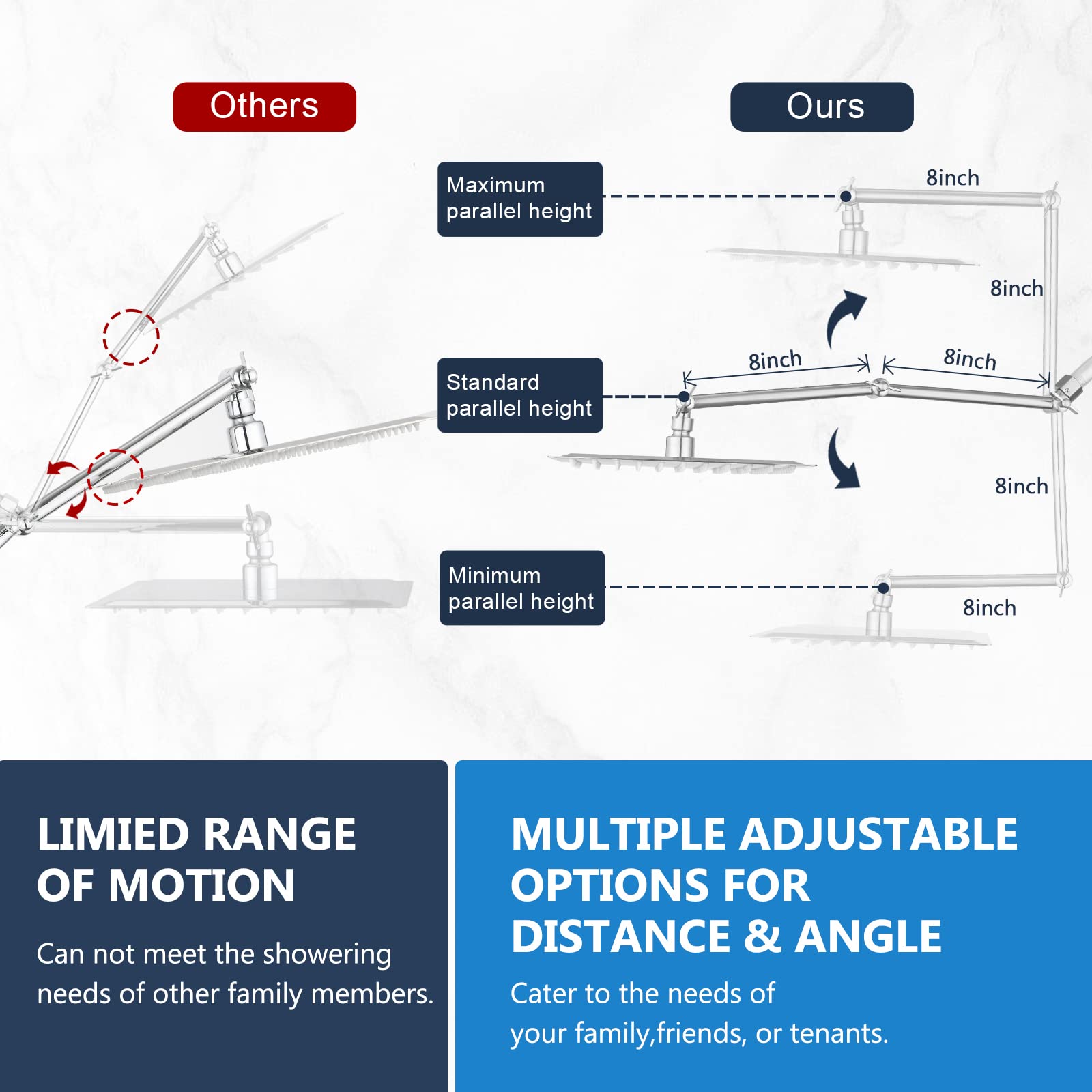 Others

Ours

Maximum parallel height

8inch

8inch

Standard parallel height

8inch

8inch

8inch

Minimum parallel height

8inch

LIMIED RANGE OF MOTION

Can not meet the showering needs of other family members.

MULTIPLE ADJUSTABLE OPTIONS FOR DISTANCE & ANGLE

Cater to the needs of your family,friends, or tenants.