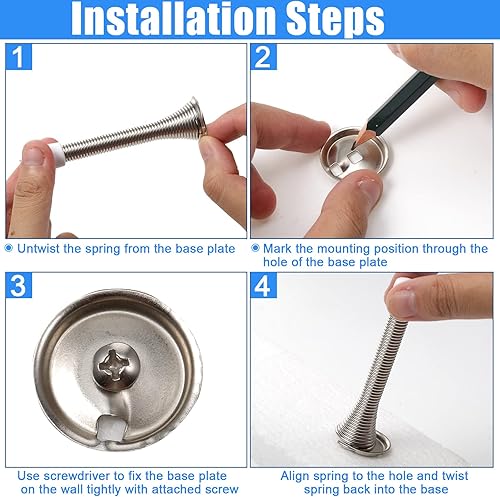 Installation Steps

1

Untwist the spring from the base plate

2

Mark the mounting position through the hole of the base plate

3

Use screwdriver to fix the base plate on the wall tightly with attached screw

4

Align spring to the hole and twist spring back into the base