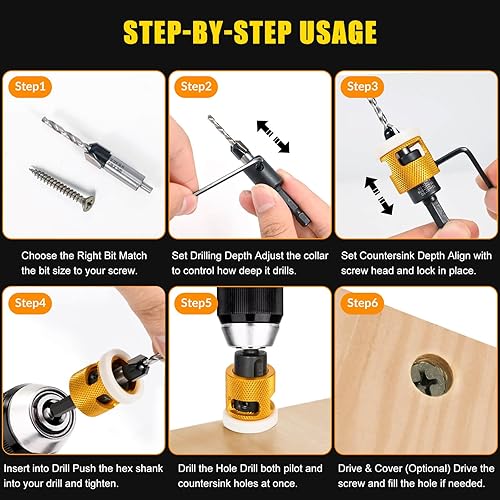 STEP-BY-STEP USAGE

Step1

Choose the Right Bit Match the bit size to your screw.

Step2

Set Drilling Depth Adjust the collar to control how deep it drills.

Step3

Set Countersink Depth Align with screw head and lock in place.

Step4

Insert into Drill Push the hex shank into your drill and tighten.

Step5

Drill the Hole Drill both pilot and countersink holes at once.

Step6

Drive & Cover (Optional) Drive the screw and fill the hole if needed.