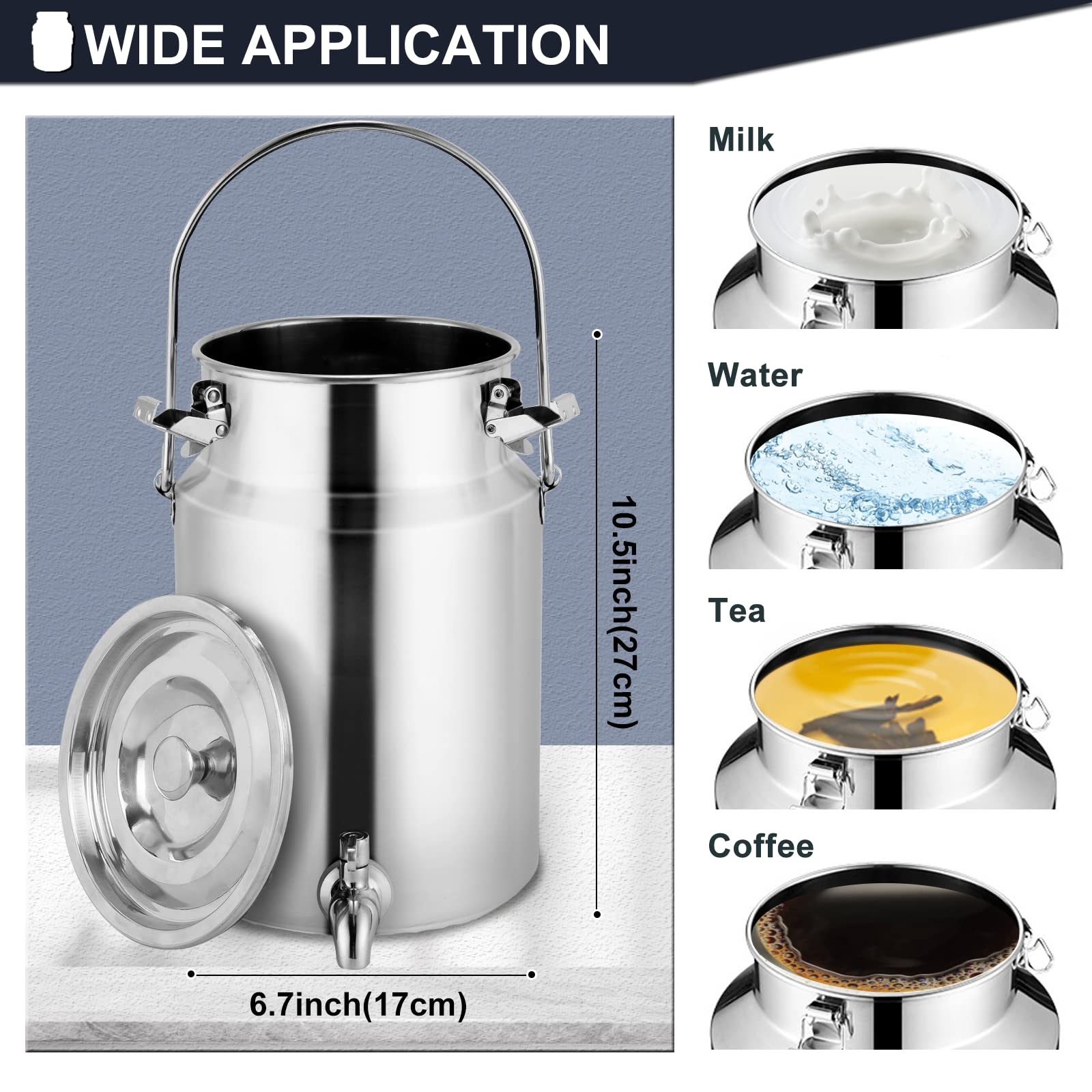 WIDE APPLICATION

10.5inch(27cm)

6.7inch(17cm)

Milk

Water

Tea

Coffee