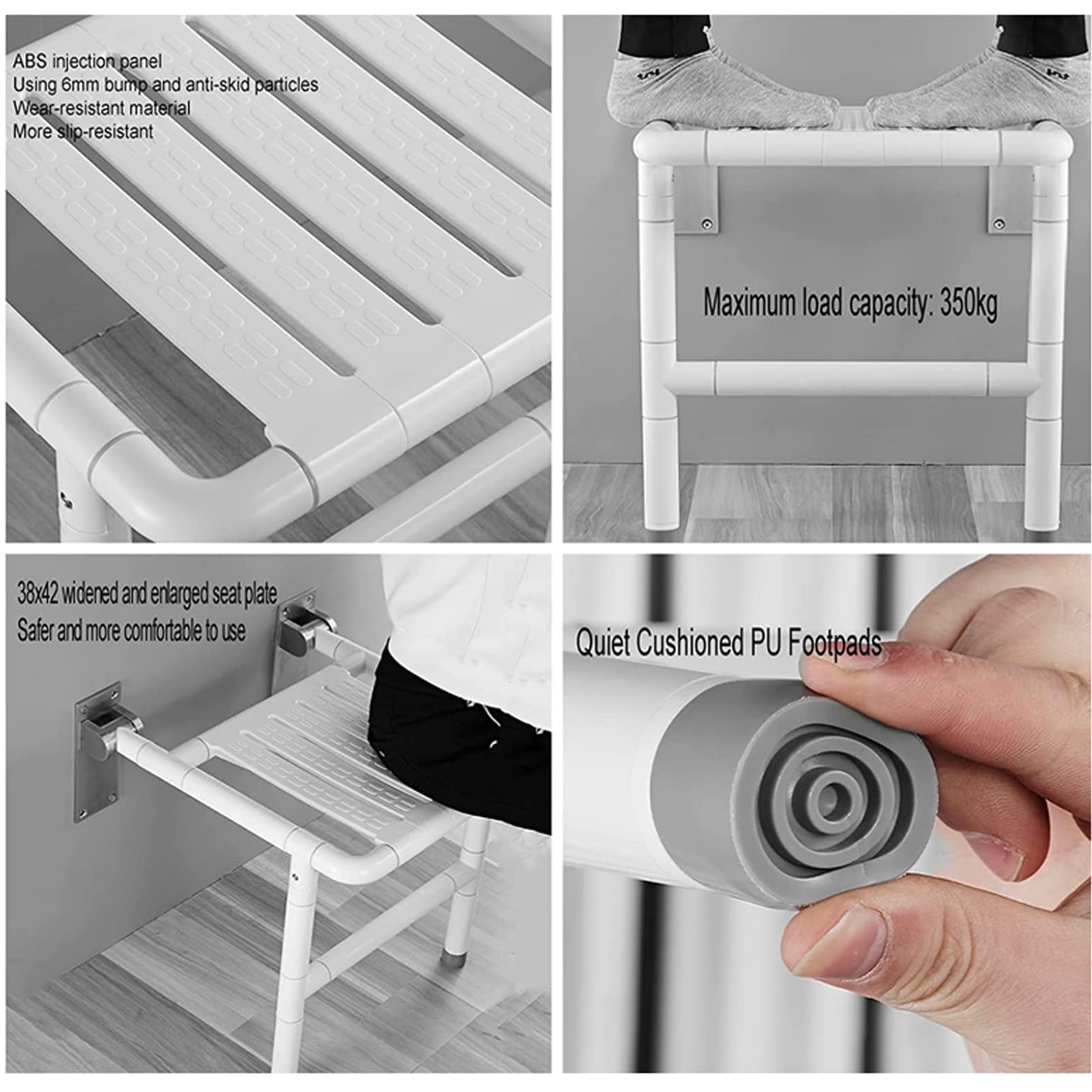 ABS injection panel
Using 6mm bump and anti-skid particles
Wear-resistant material
More slip-resistant

Maximum load capacity: 350kg

38x42 widened and enlarged seat plate
Safer and more comfortable to use

Quiet Cushioned PU Footpads