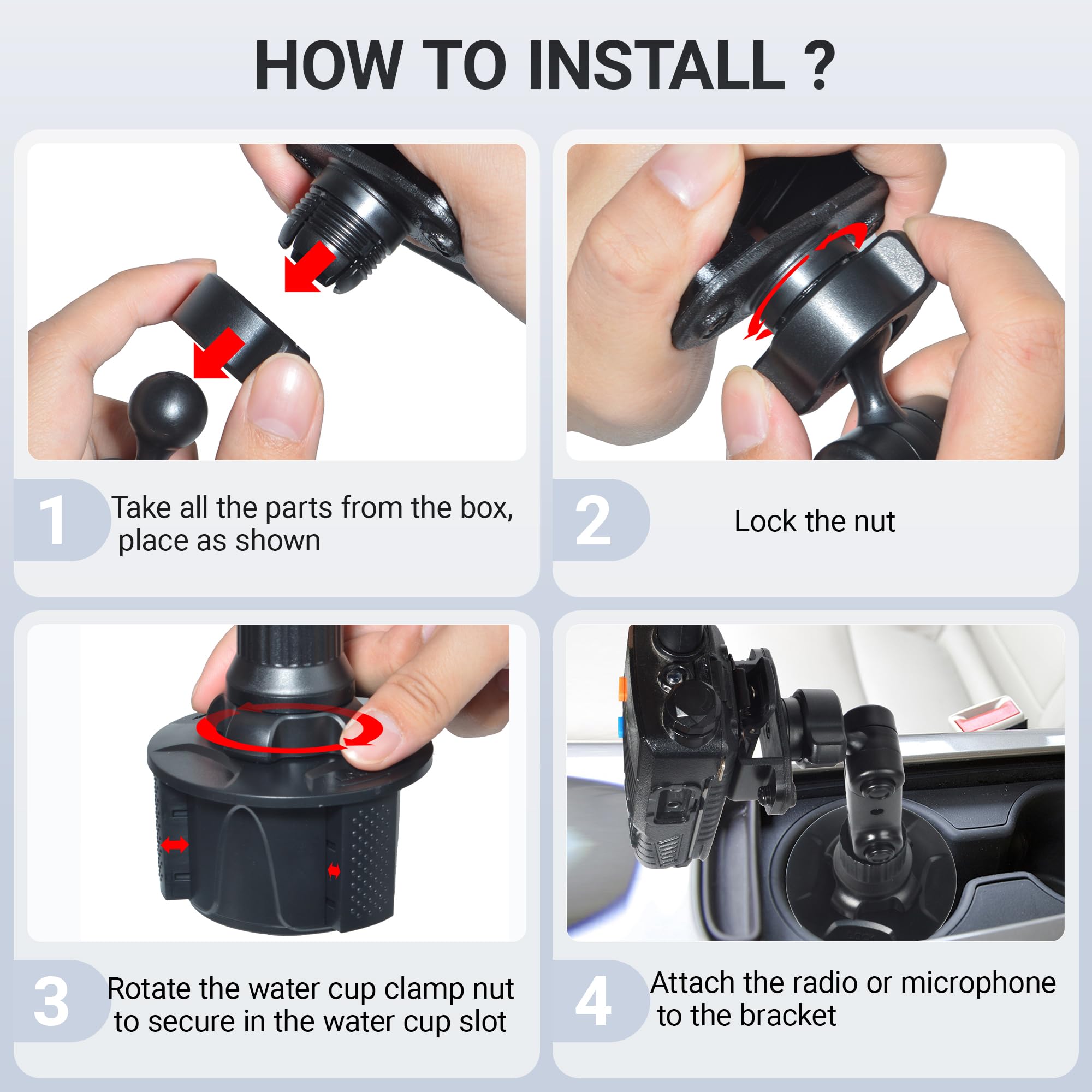 HOW TO INSTALL ?

1 Take all the parts from the box, place as shown

2 Lock the nut

3 Rotate the water cup clamp nut to secure in the water cup slot

4 Attach the radio or microphone to the bracket