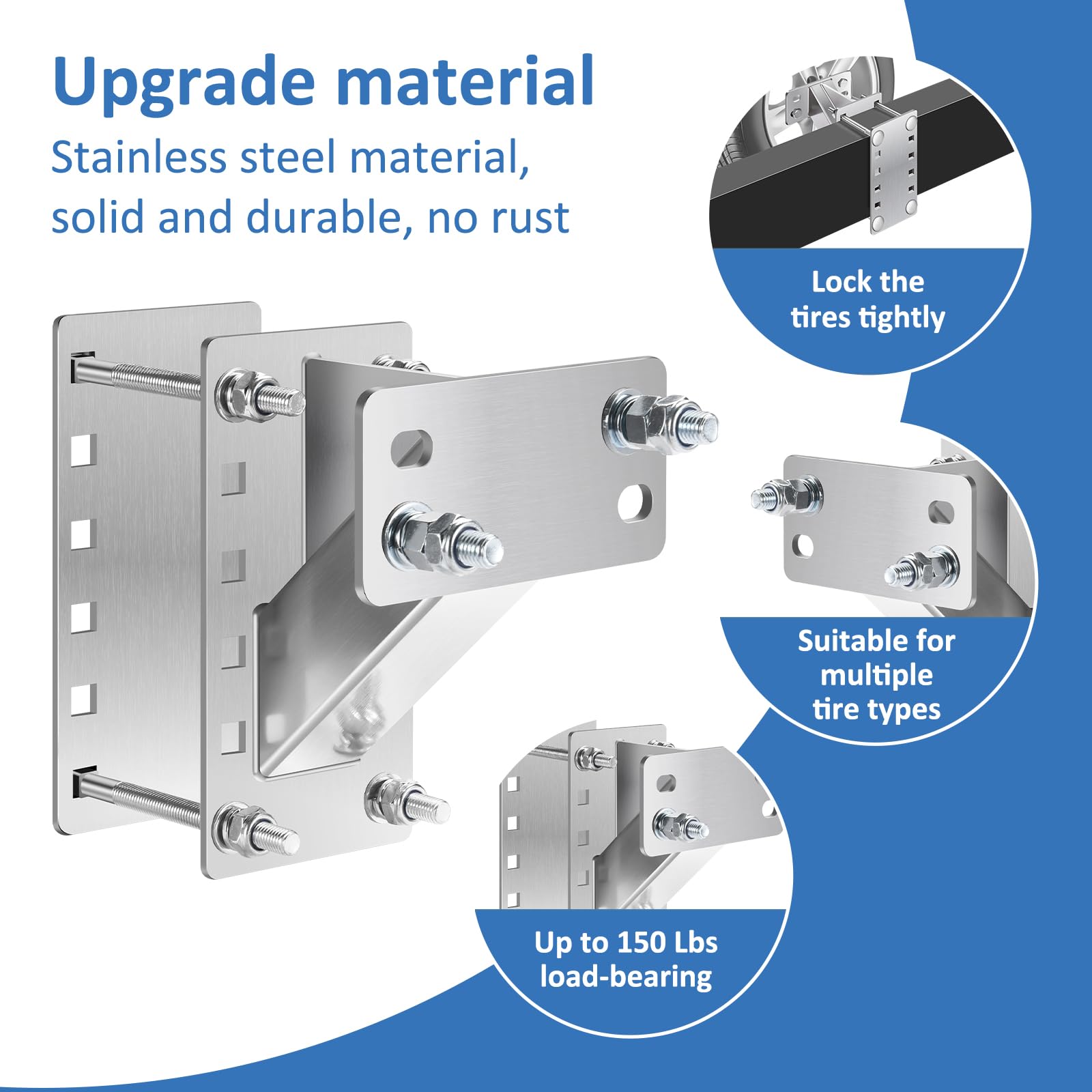 Upgrade material

Stainless steel material, solid and durable, no rust

Lock the tires tightly

Suitable for multiple tire types

Up to 150 Lbs load-bearing