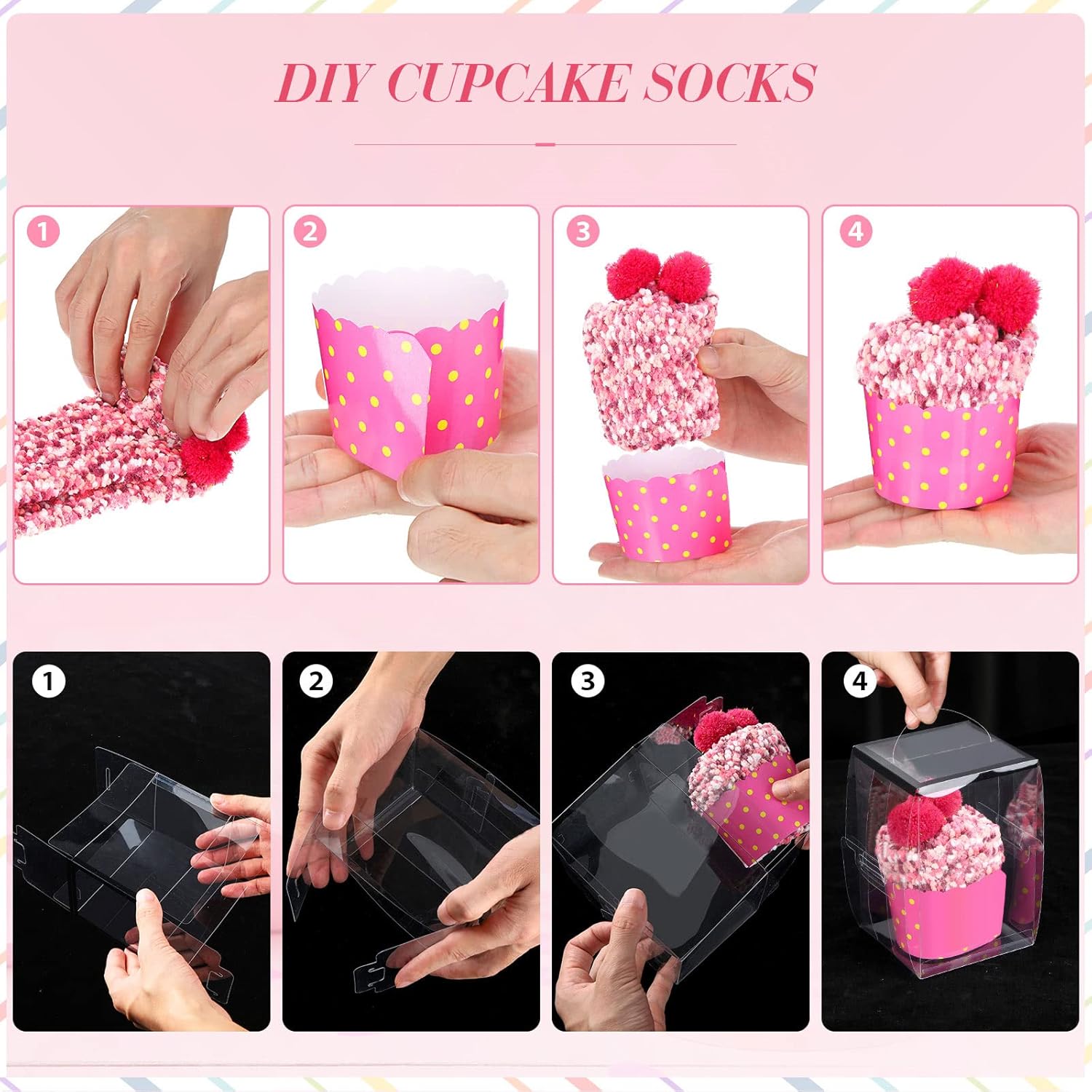 DIY CUPCAKE SOCKS

1

2

3

4

1

2

3

4