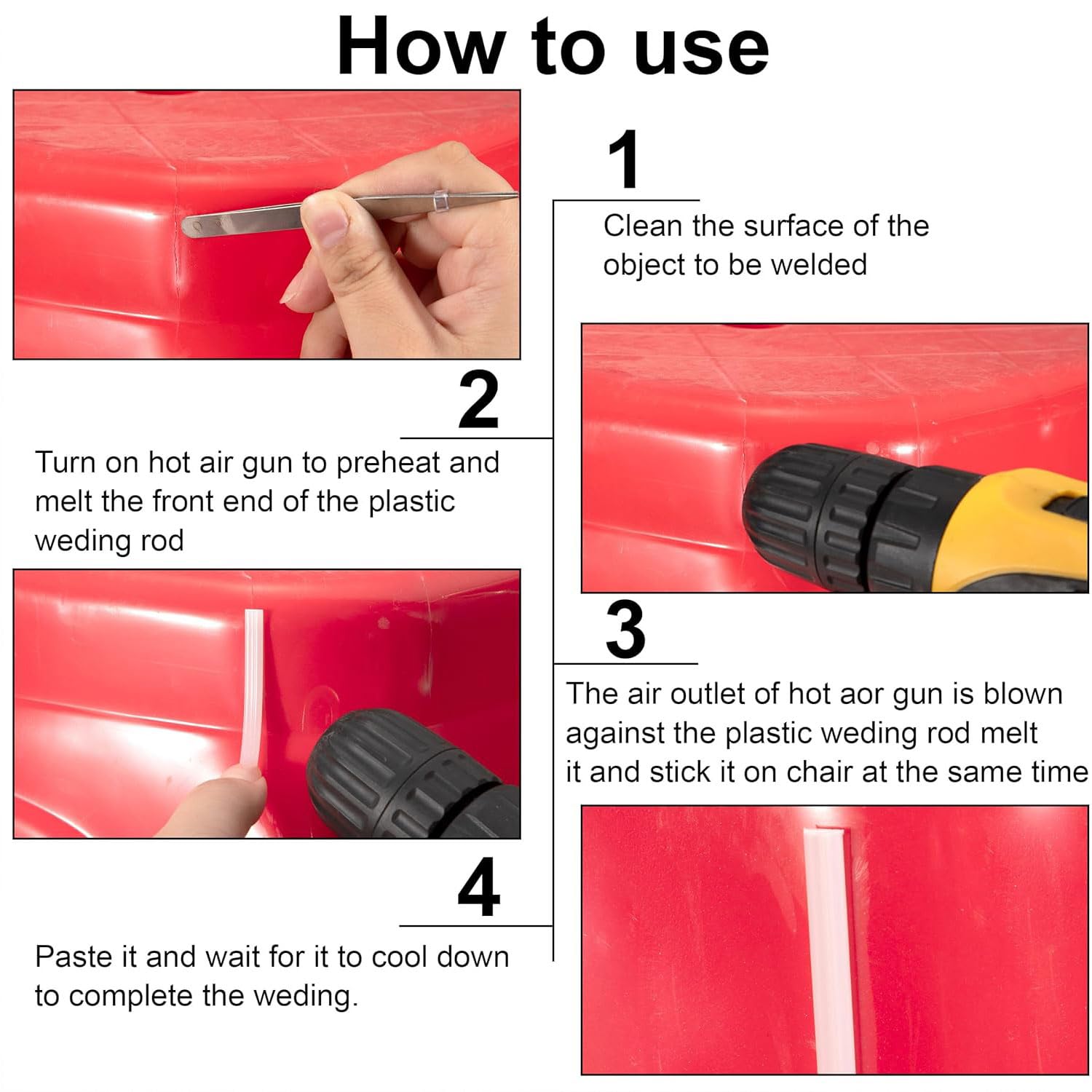 How to use

1

Clean the surface of the object to be welded

2

Turn on hot air gun to preheat and melt the front end of the plastic weding rod

3

The air outlet of hot aor gun is blown against the plastic weding rod melt it and stick it on chair at the same time

4

Paste it and wait for it to cool down to complete the weding.