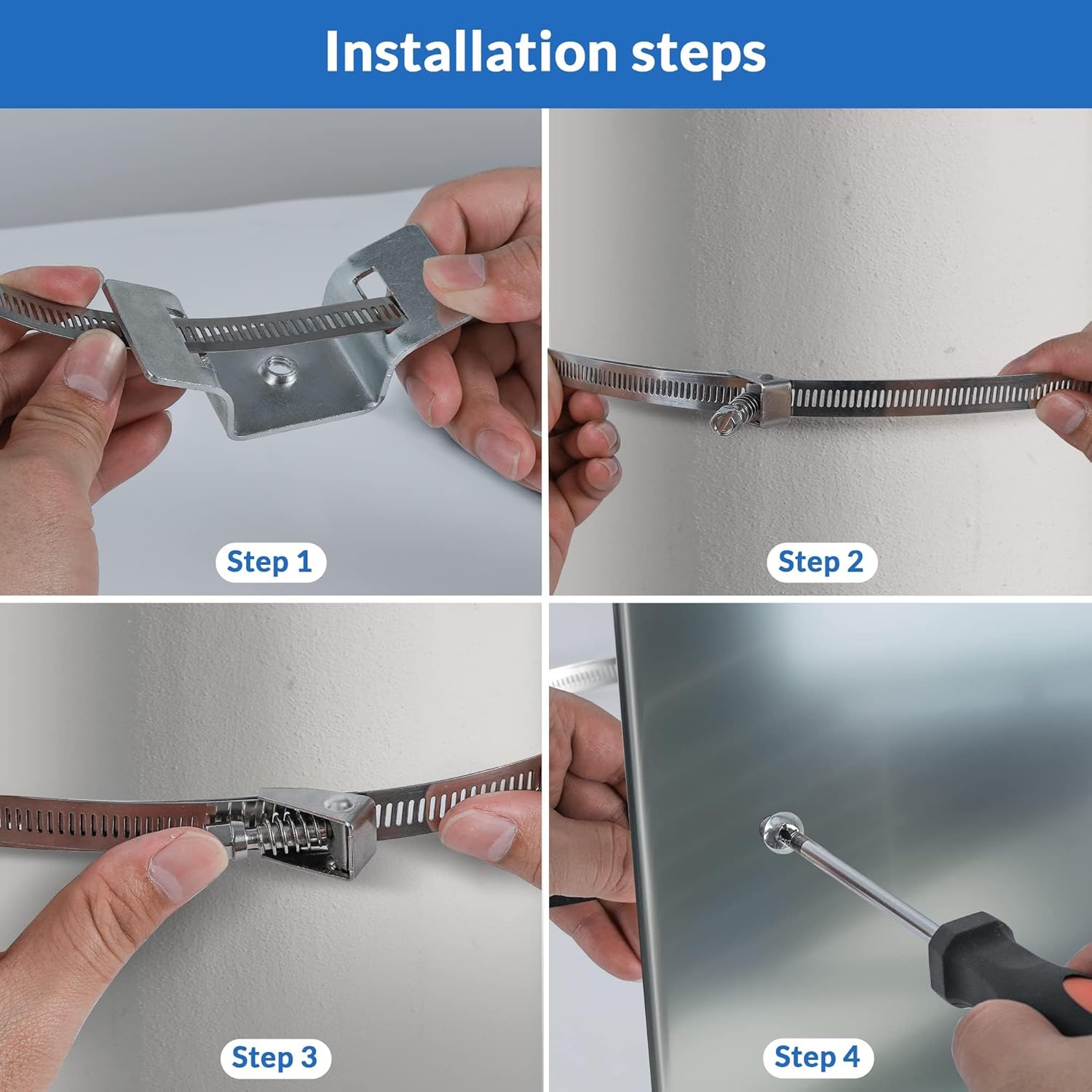 Installation steps

Step 1

Step 2

Step 3

Step 4