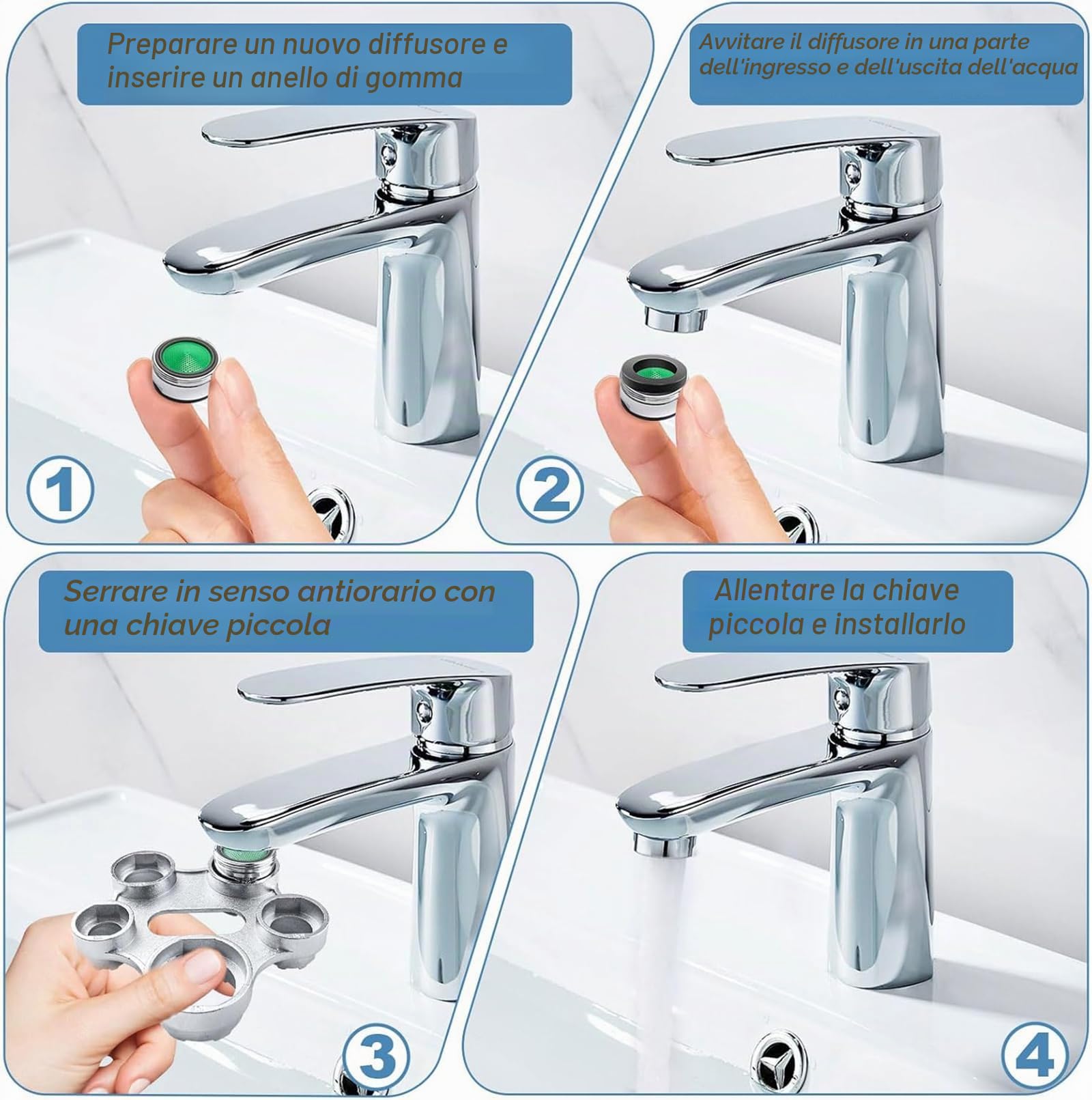 Preparare un nuovo diffusore e inserire un anello di gomma

1

Avvitare il diffusore in una parte dell'ingresso e dell'uscita dell'acqua

2

Serrare in senso antiorario con una chiave piccola

3

Allentare la chiave piccola e installarlo

4