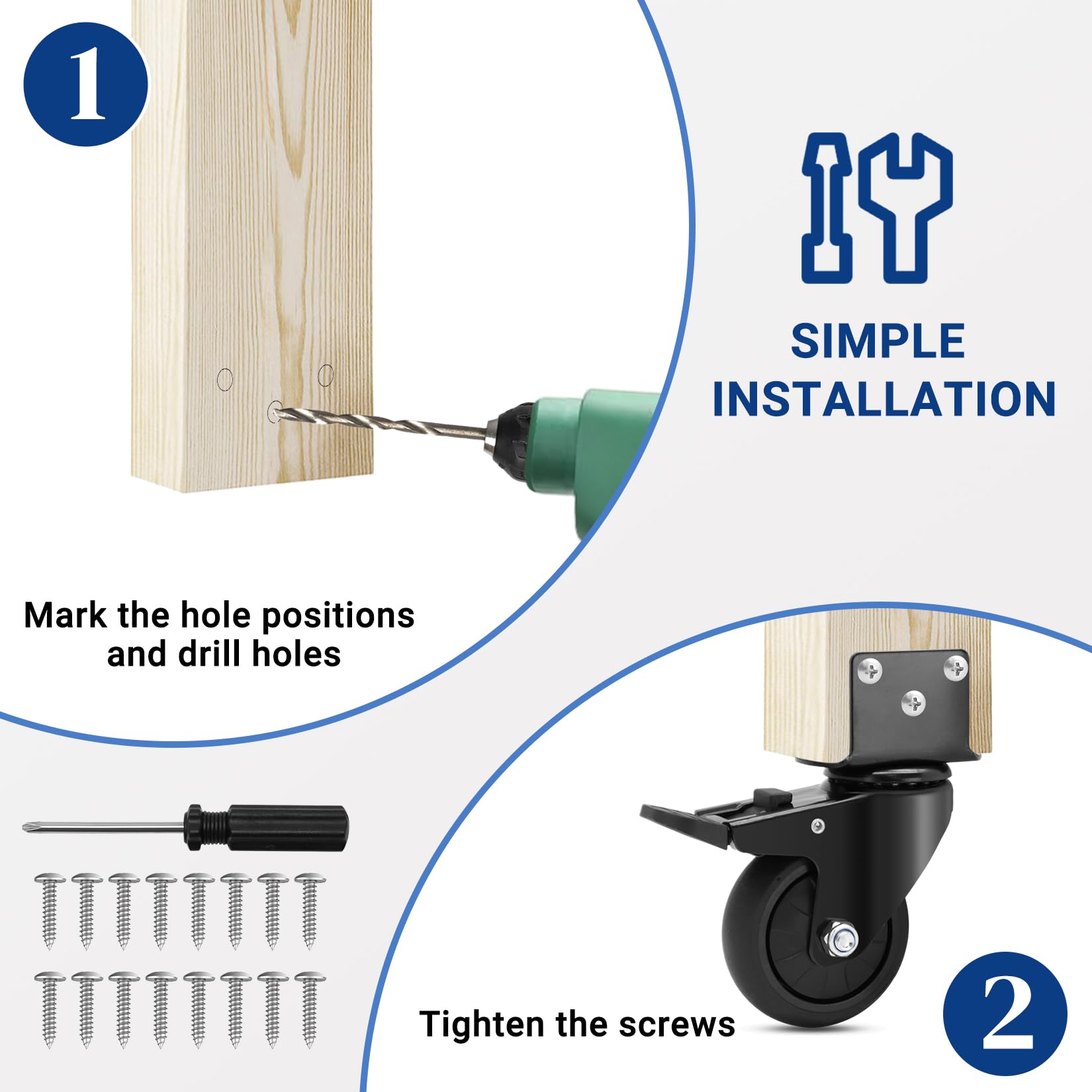 1

SIMPLE INSTALLATION

Mark the hole positions and drill holes

Tighten the screws

2