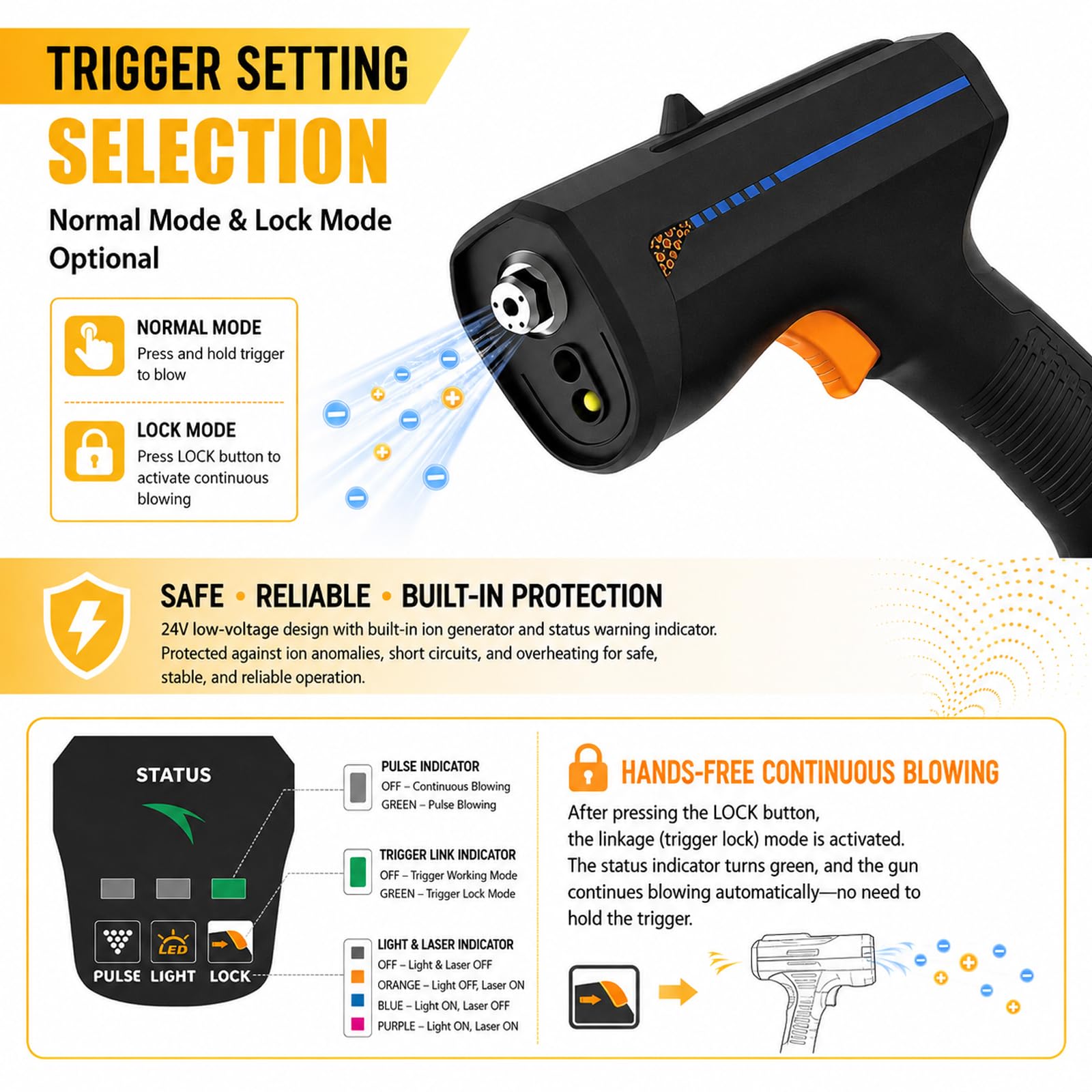 TRIGGER SETTING SELECTION

Normal Mode & Lock Mode Optional

NORMAL MODE
Press and hold trigger to blow

LOCK MODE
Press LOCK button to activate continuous blowing

SAFE • RELIABLE • BUILT-IN PROTECTION
24V low-voltage design with built-in ion generator and status warning indicator. Protected against ion anomalies, short circuits, and overheating for safe, stable, and reliable operation.

STATUS

LED

PULSE LIGHT LOCK

PULSE INDICATOR
OFF – Continuous Blowing
GREEN – Pulse Blowing

TRIGGER LINK INDICATOR
OFF – Trigger Working Mode
GREEN – Trigger Lock Mode

LIGHT & LASER INDICATOR
OFF – Light & Laser OFF
ORANGE – Light OFF, Laser ON
BLUE – Light ON, Laser OFF
PURPLE – Light ON, Laser ON

HANDS-FREE CONTINUOUS BLOWING
After pressing the LOCK button, the linkage (trigger lock) mode is activated. The status indicator turns green, and the gun continues blowing automatically—no need to hold the trigger.