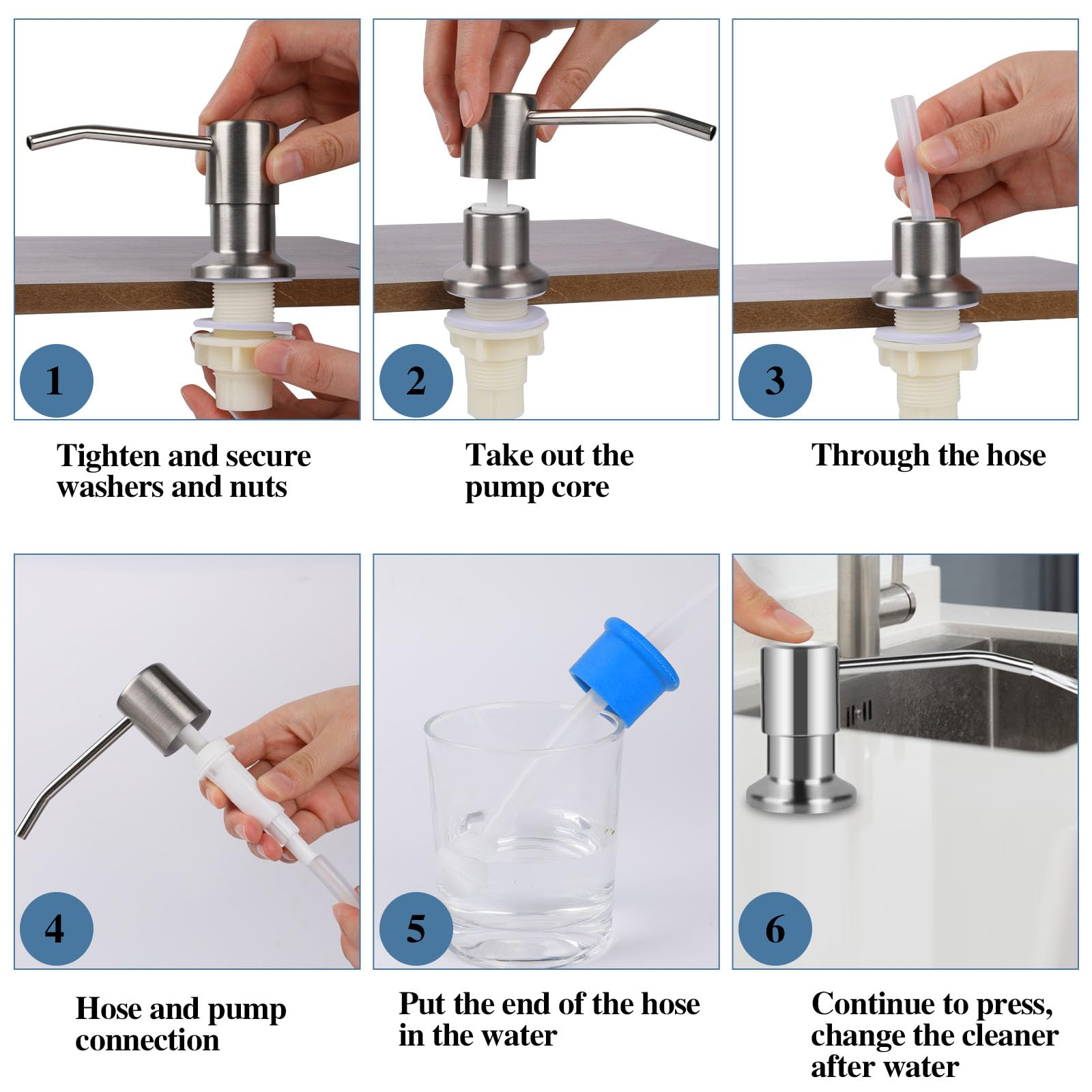 1

Tighten and secure washers and nuts

2

Take out the pump core

3

Through the hose

4

Hose and pump connection

5

Put the end of the hose in the water

6

Continue to press, change the cleaner after water