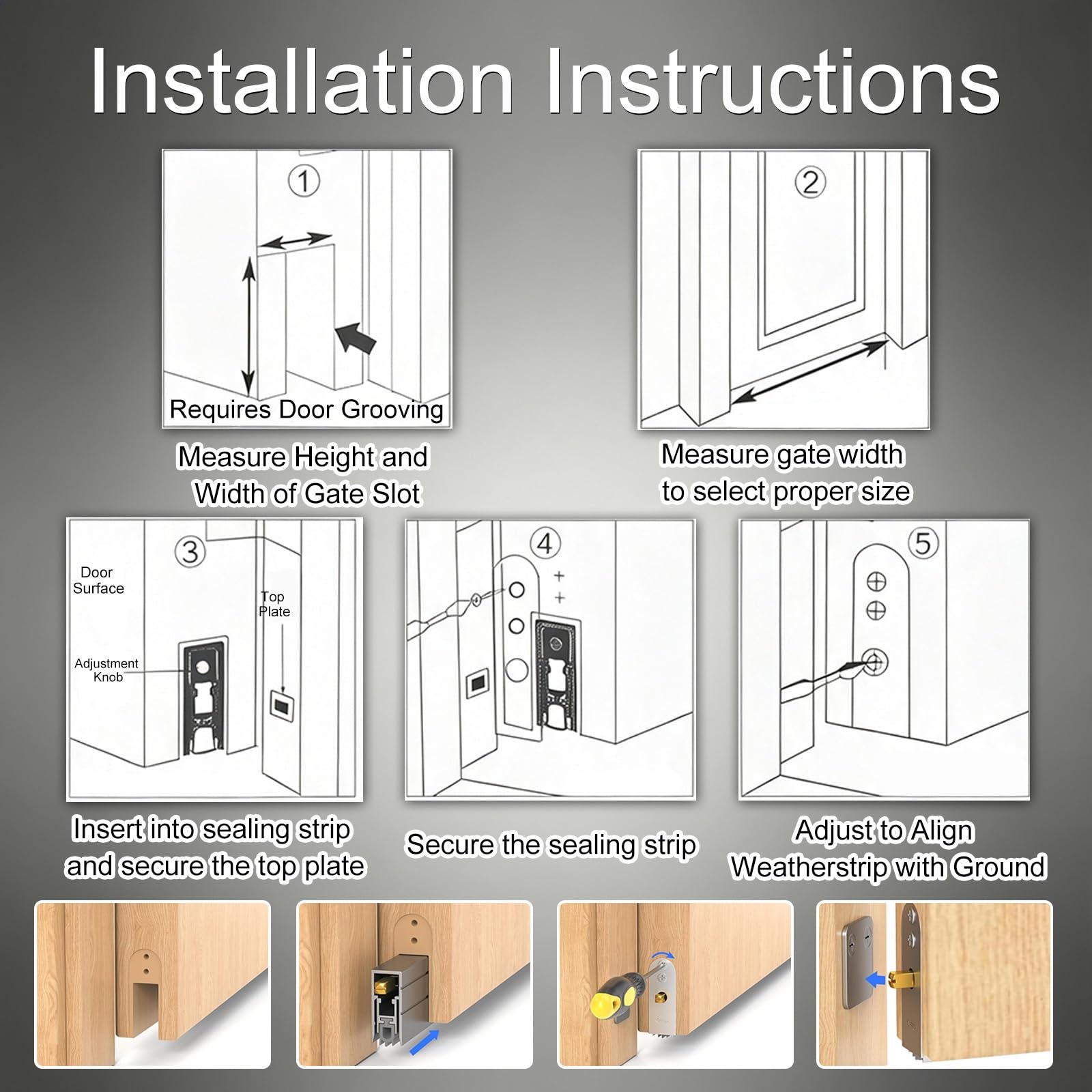 Installation Instructions

①

Requires Door Grooving

Measure Height and Width of Gate Slot

②

Measure gate width to select proper size

③

Door Surface

Top Plate

Adjustment Knob

Insert into sealing strip and secure the top plate

④

Secure the sealing strip

⑤

Adjust to Align Weatherstrip with Ground