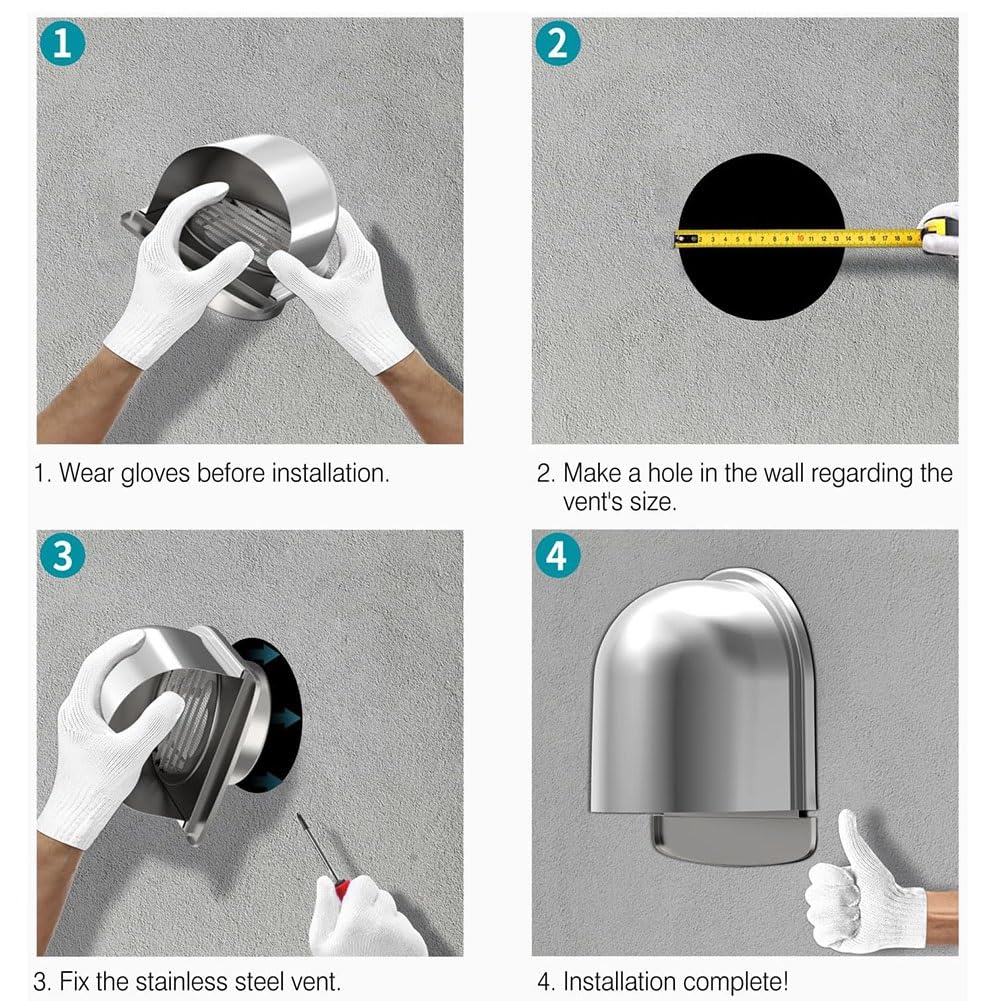 1

1. Wear gloves before installation.

2

1 2 3 4 5 6 7 8 9 10 11 12 13 14 15 16 17 18 19

2. Make a hole in the wall regarding the vent's size.

3

3. Fix the stainless steel vent.

4

4. Installation complete!