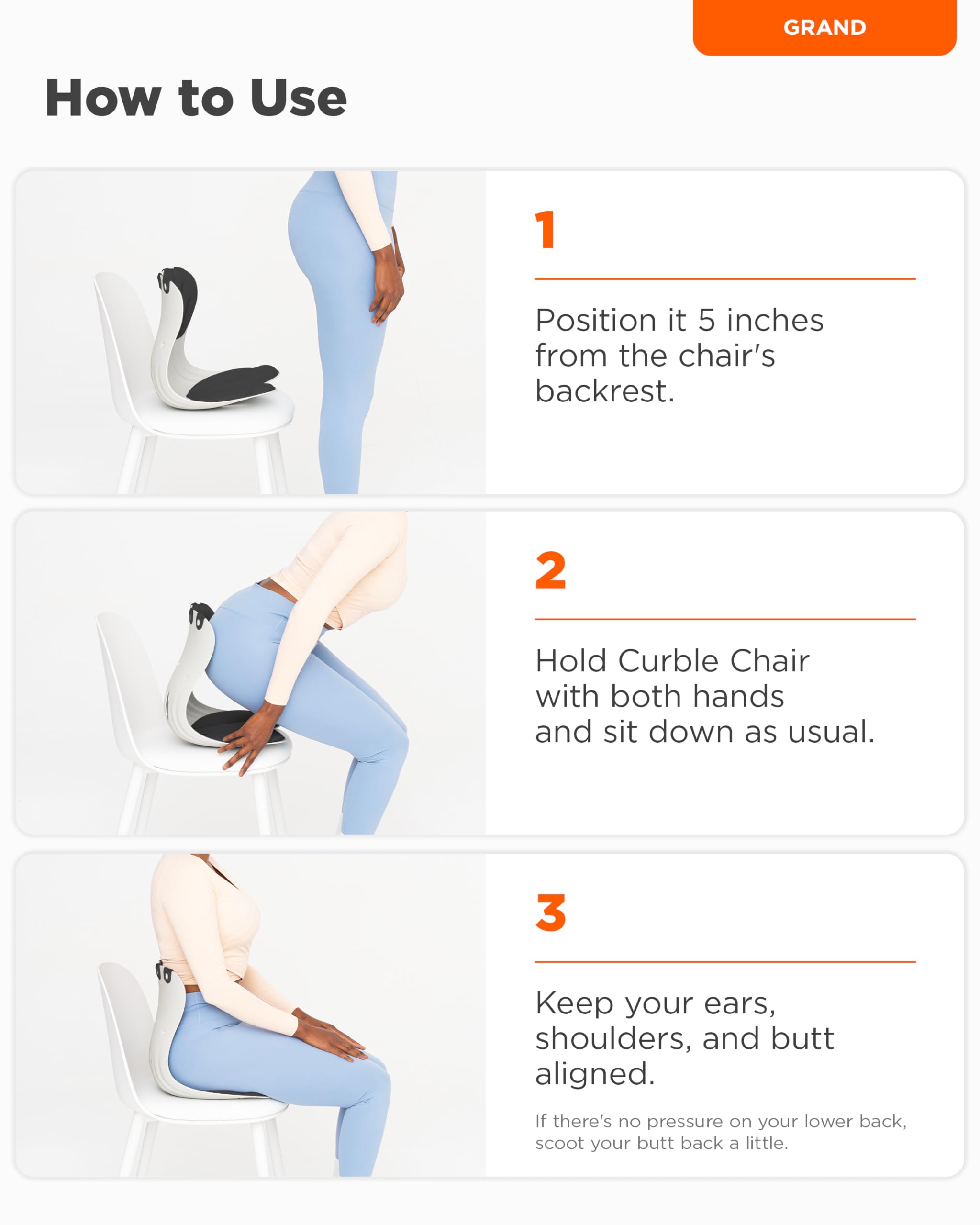 GRAND

How to Use

1

Position it 5 inches from the chair's backrest.

2

Hold Curble Chair with both hands and sit down as usual.

3

Keep your ears, shoulders, and butt aligned.

If there's no pressure on your lower back, scoot your butt back a little.