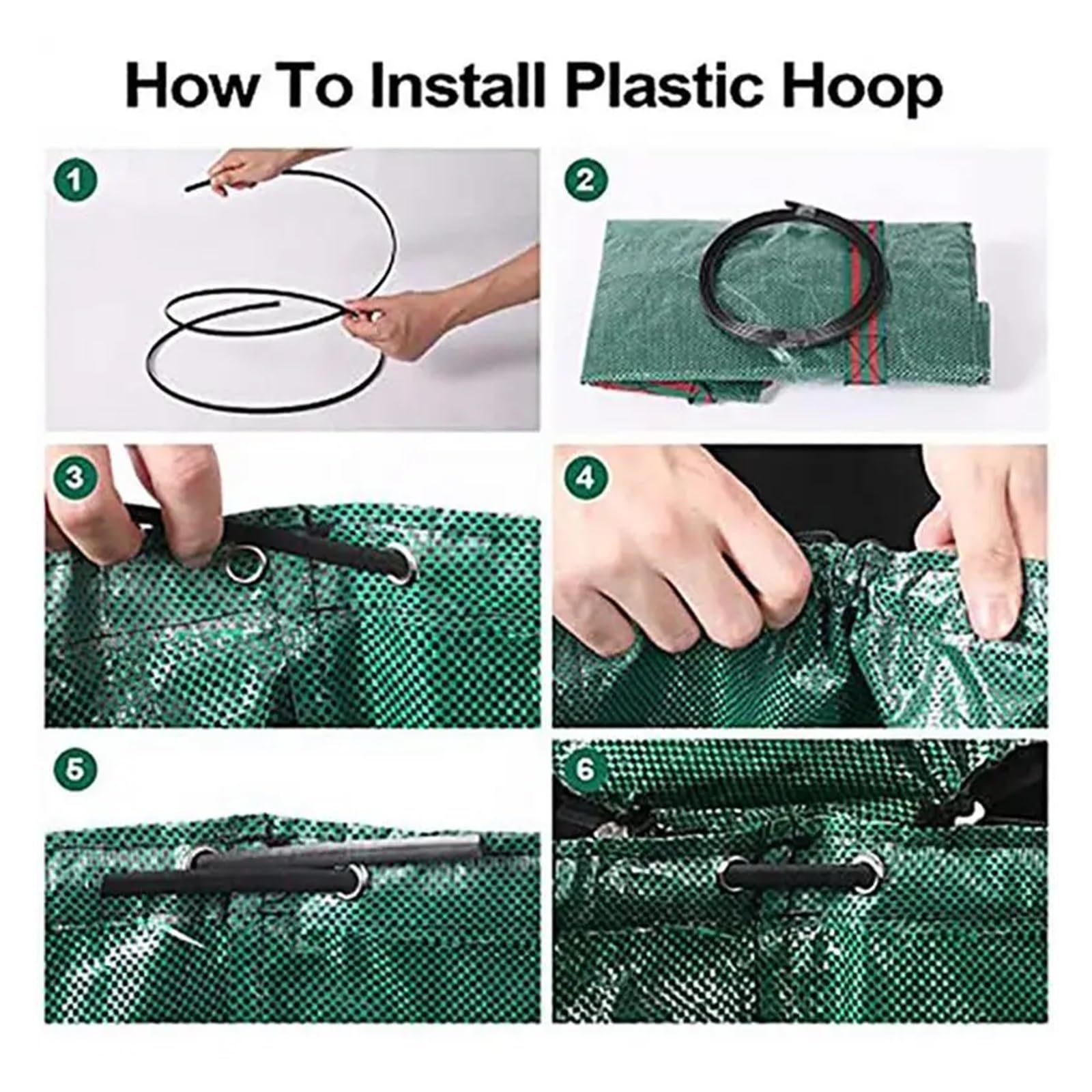 How To Install Plastic Hoop

1

2

3

4

5

6