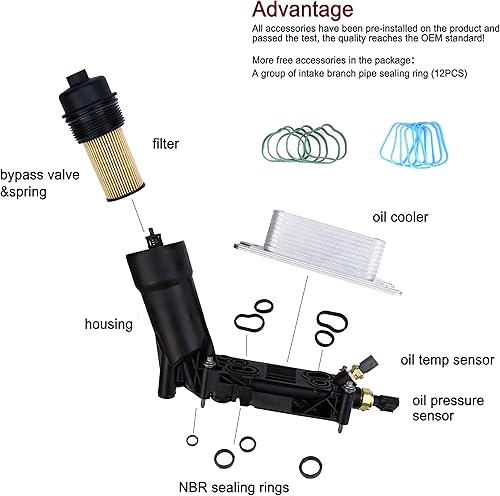 Advantage

All accessories have been pre-installed on the product and passed the test, the quality reaches the OEM standard!

More free accessories in the package:
A group of intake branch pipe sealing ring (12PCS)

filter

bypass valve &spring

oil cooler

housing

oil temp sensor

oil pressure sensor

NBR sealing rings