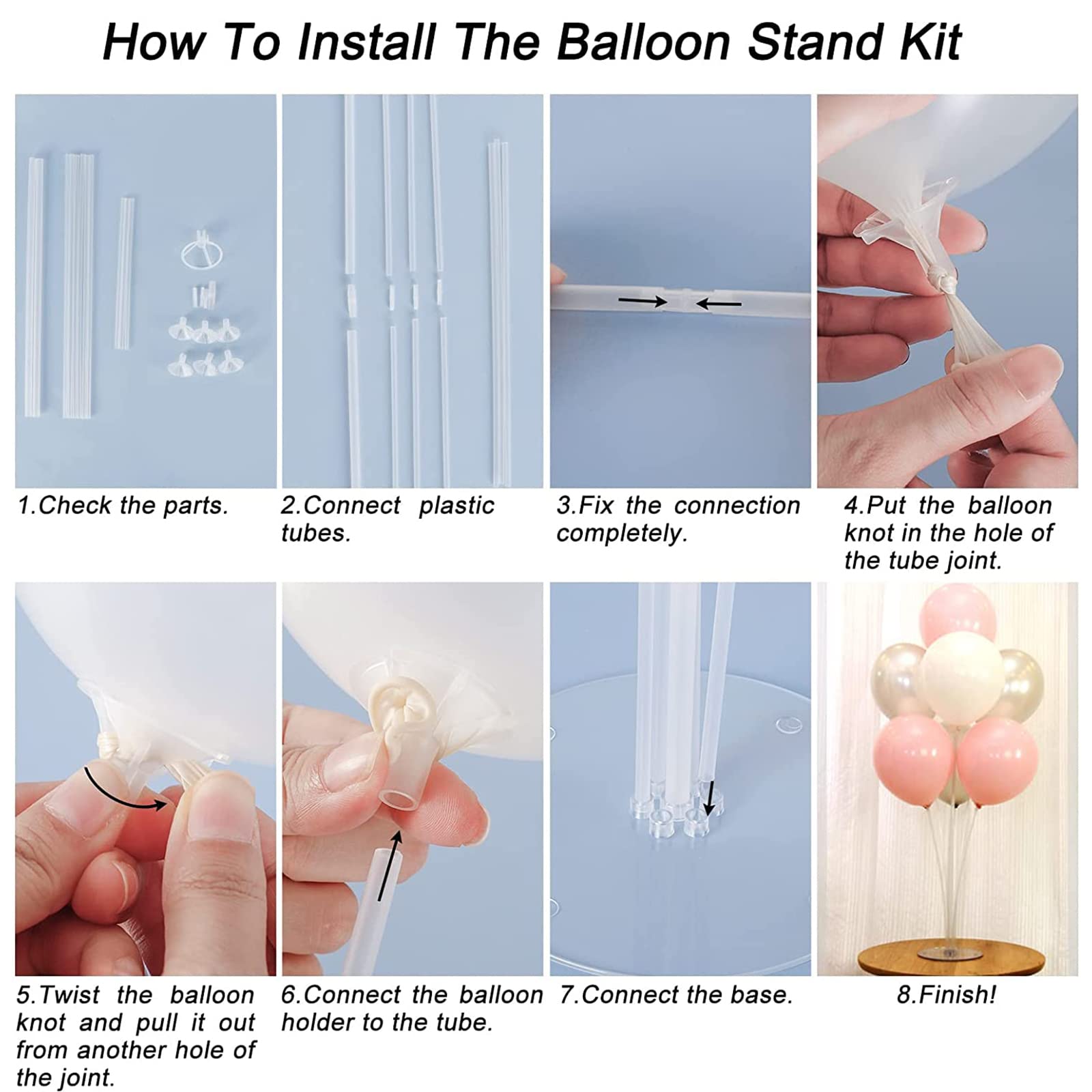 How To Install The Balloon Stand Kit

1.Check the parts.

2.Connect plastic tubes.

3.Fix the connection completely.

4.Put the balloon knot in the hole of the tube joint.

5.Twist the balloon knot and pull it out from another hole of the joint.

6.Connect the balloon holder to the tube.

7.Connect the base.

8.Finish!