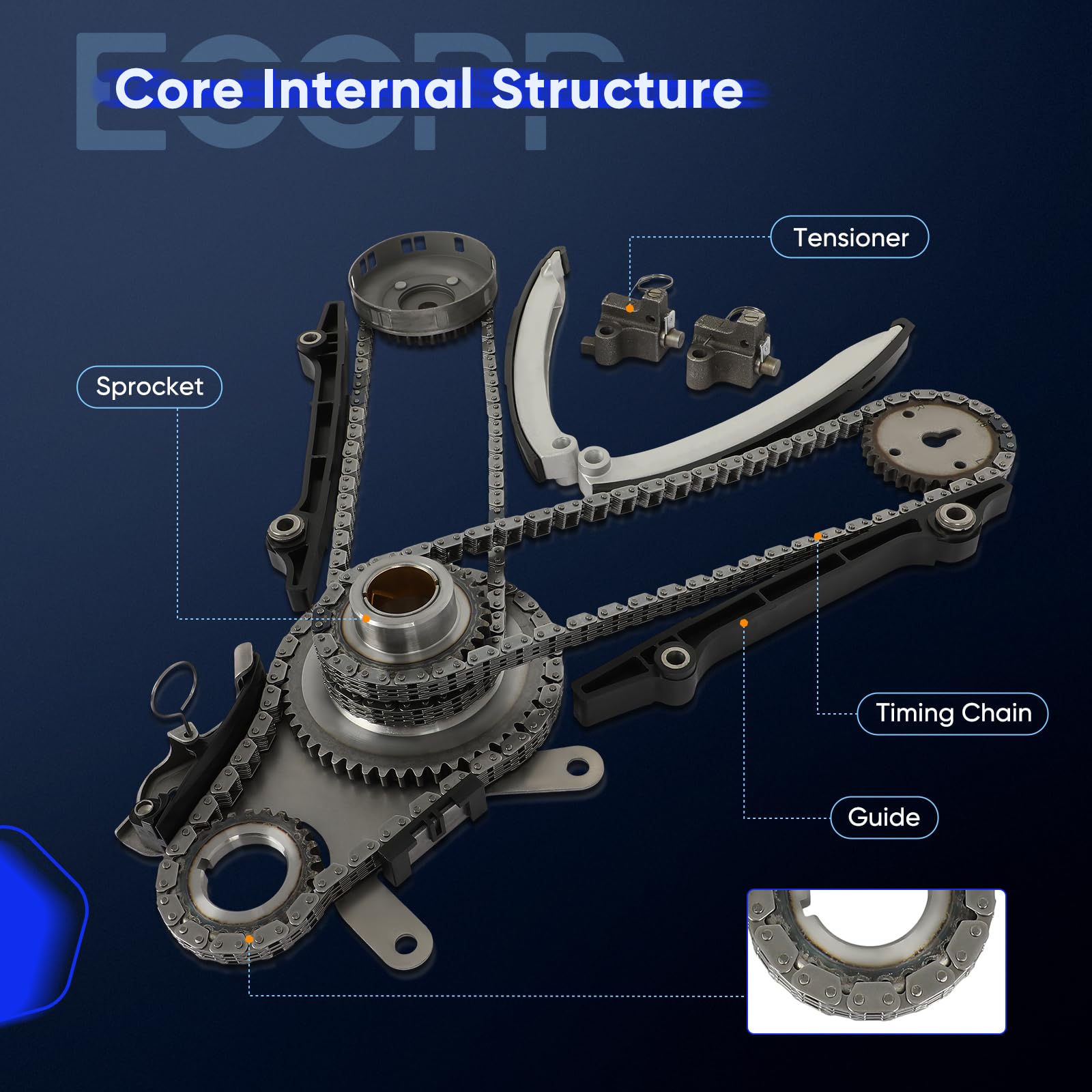 ECCPP

Core Internal Structure

Tensioner

Sprocket

Timing Chain

Guide