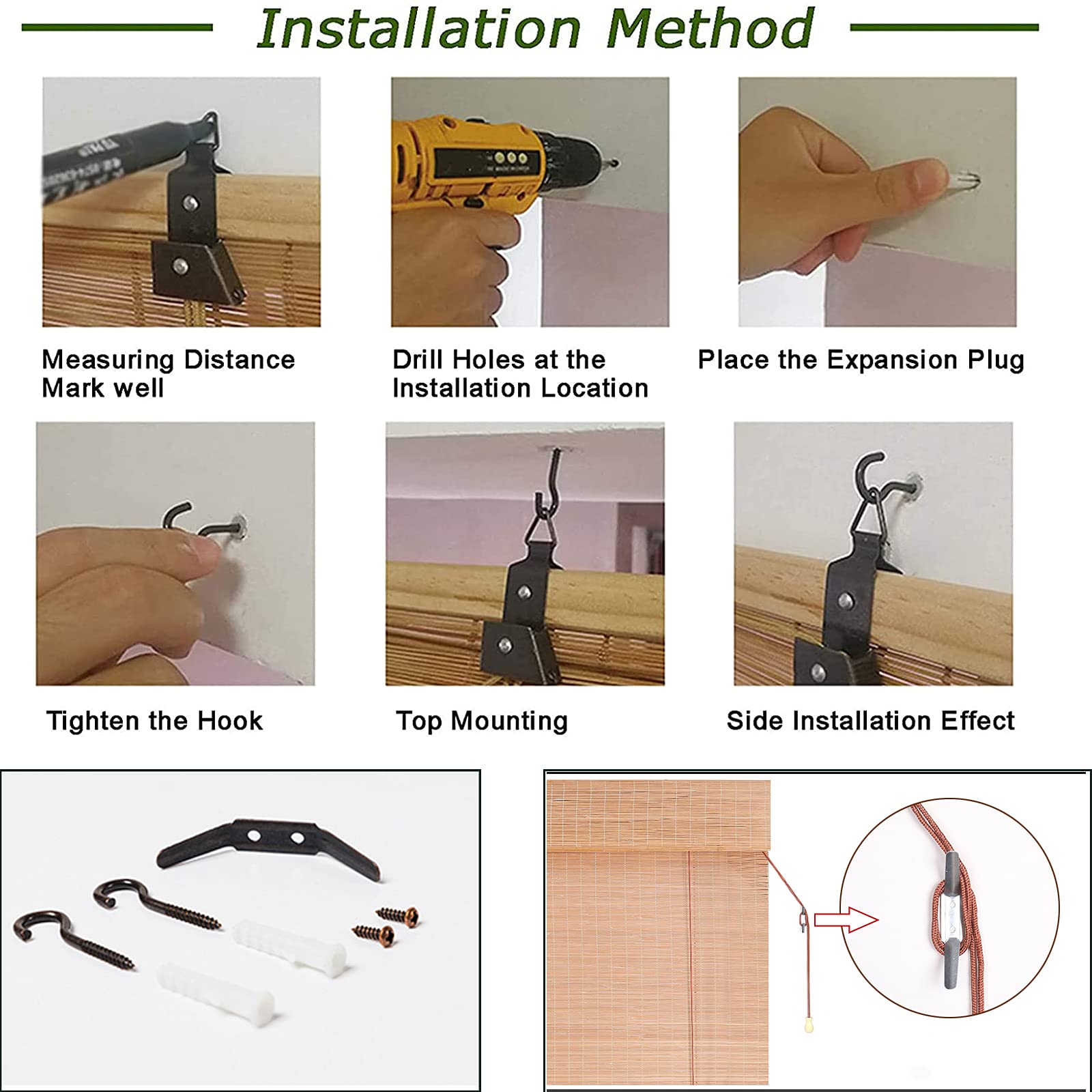 Installation Method

Measuring Distance Mark well

Drill Holes at the Installation Location

Place the Expansion Plug

Tighten the Hook

Top Mounting

Side Installation Effect