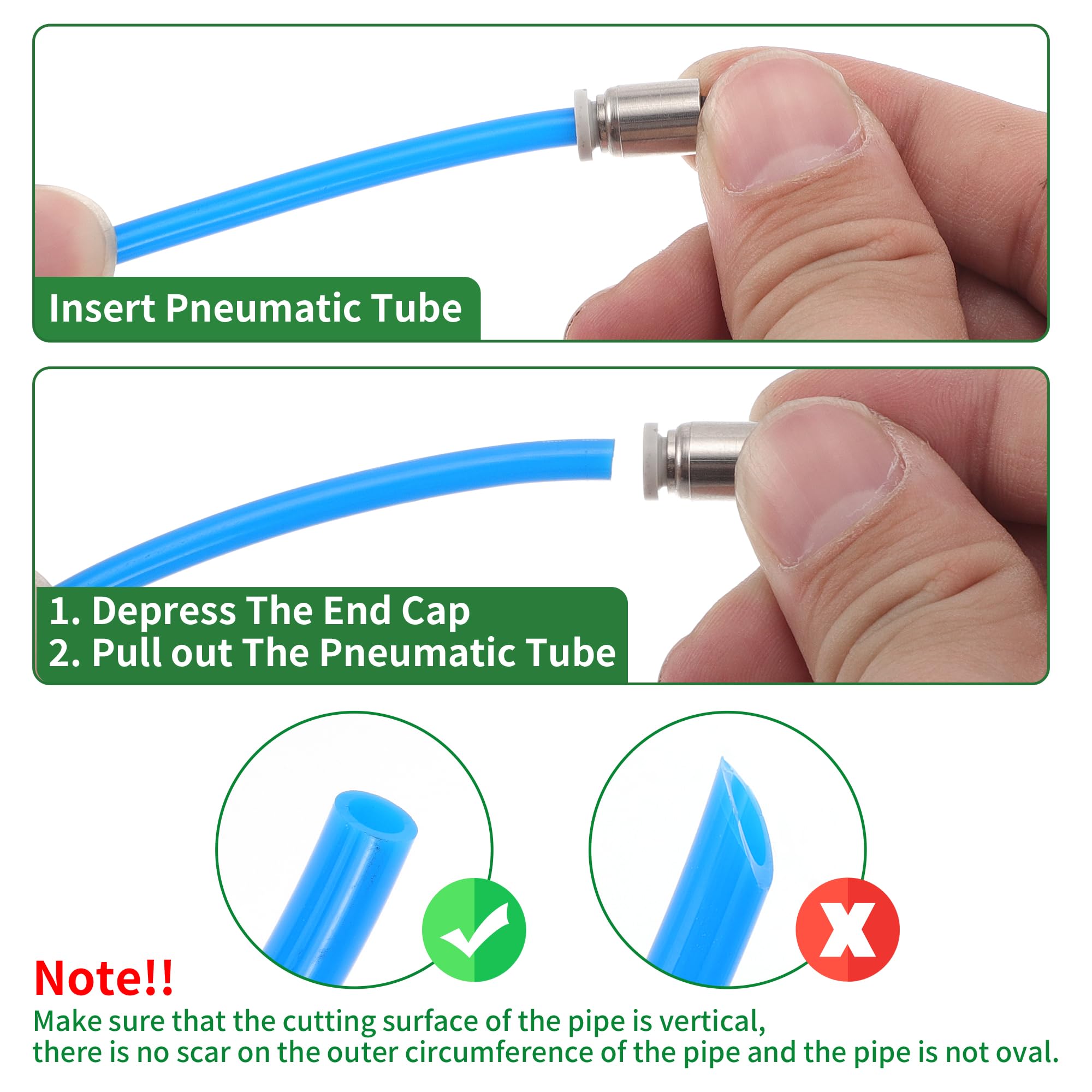 Insert Pneumatic Tube

1. Depress The End Cap
2. Pull out The Pneumatic Tube

Note!!
Make sure that the cutting surface of the pipe is vertical, there is no scar on the outer circumference of the pipe and the pipe is not oval.