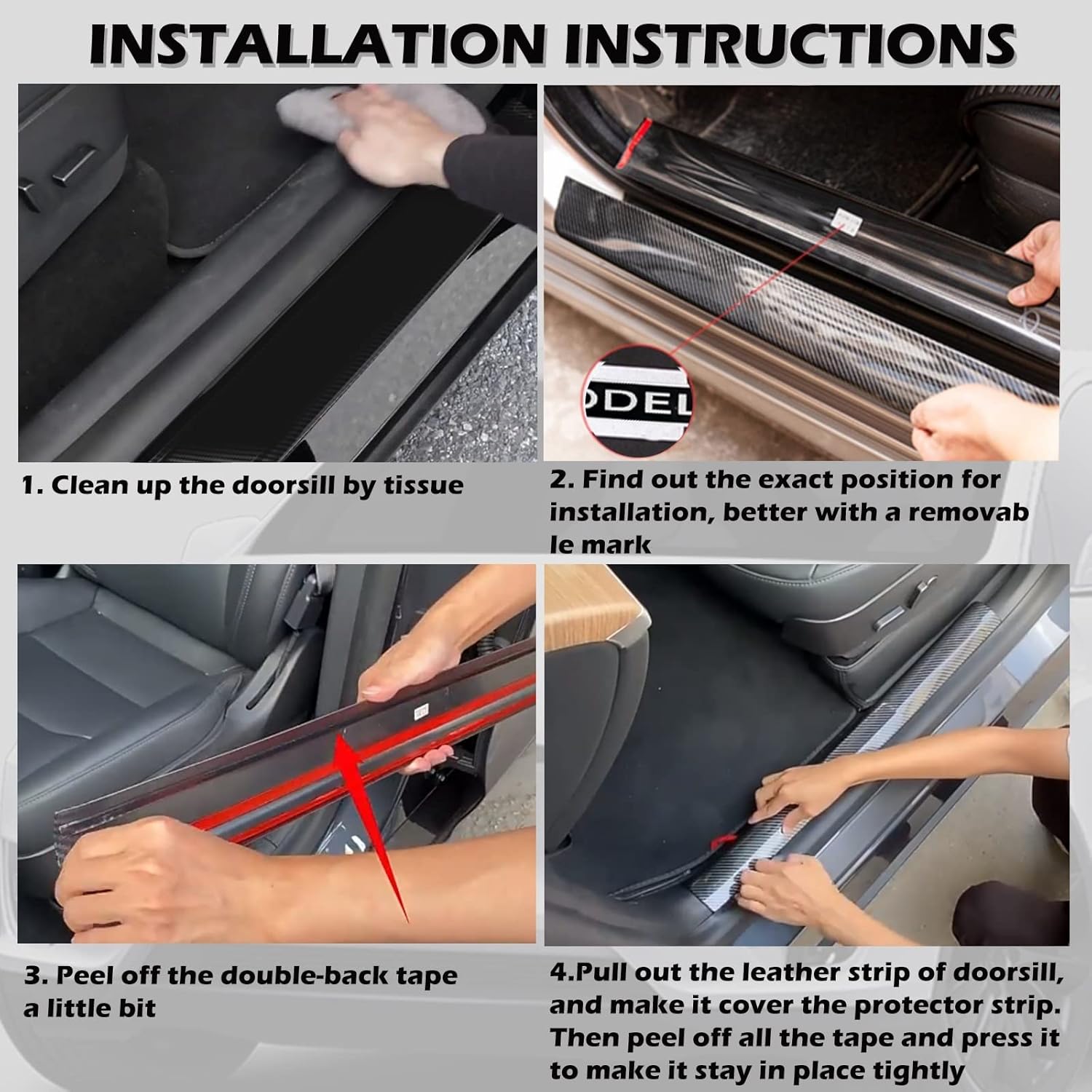 INSTALLATION INSTRUCTIONS

ODEL

1. Clean up the doorsill by tissue

2. Find out the exact position for installation, better with a removab le mark

3. Peel off the double-back tape a little bit

4.Pull out the leather strip of doorsill, and make it cover the protector strip. Then peel off all the tape and press it to make it stay in place tightly