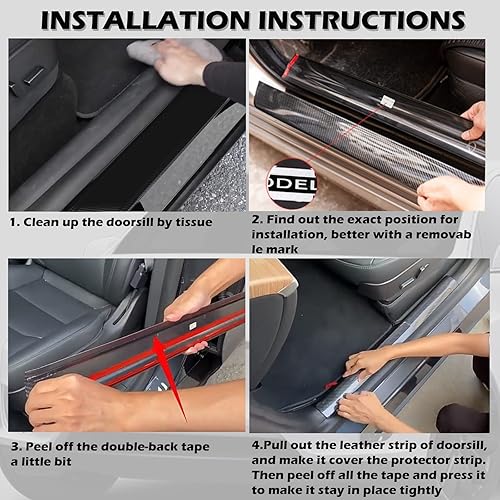 INSTALLATION INSTRUCTIONS

ODEL

1. Clean up the doorsill by tissue

2. Find out the exact position for installation, better with a removab le mark

3. Peel off the double-back tape a little bit

4.Pull out the leather strip of doorsill, and make it cover the protector strip. Then peel off all the tape and press it to make it stay in place tightly