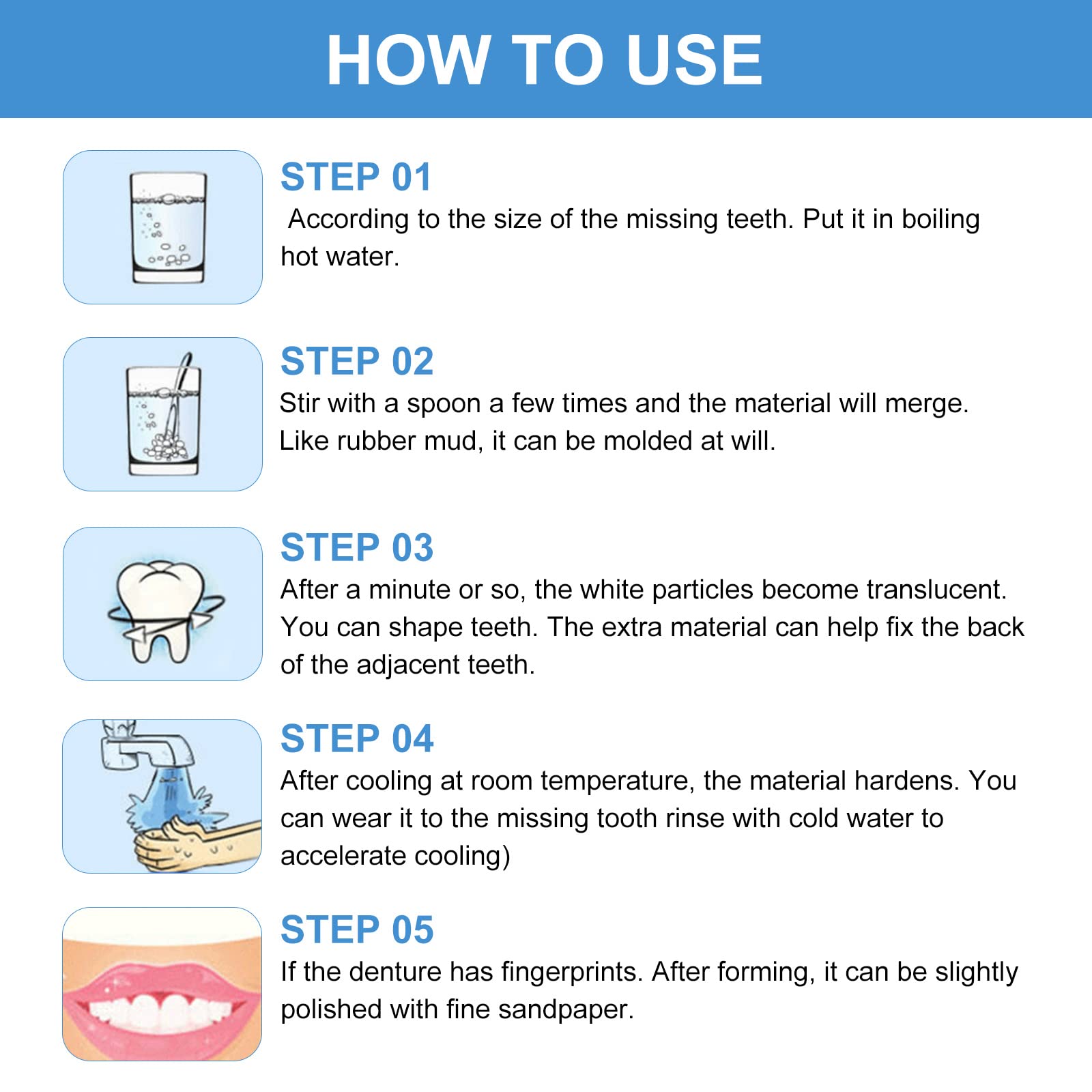 HOW TO USE

STEP 01
According to the size of the missing teeth. Put it in boiling hot water.

STEP 02
Stir with a spoon a few times and the material will merge. Like rubber mud, it can be molded at will.

STEP 03
After a minute or so, the white particles become translucent. You can shape teeth. The extra material can help fix the back of the adjacent teeth.

STEP 04
After cooling at room temperature, the material hardens. You can wear it to the missing tooth rinse with cold water to accelerate cooling)

STEP 05
If the denture has fingerprints. After forming, it can be slightly polished with fine sandpaper.