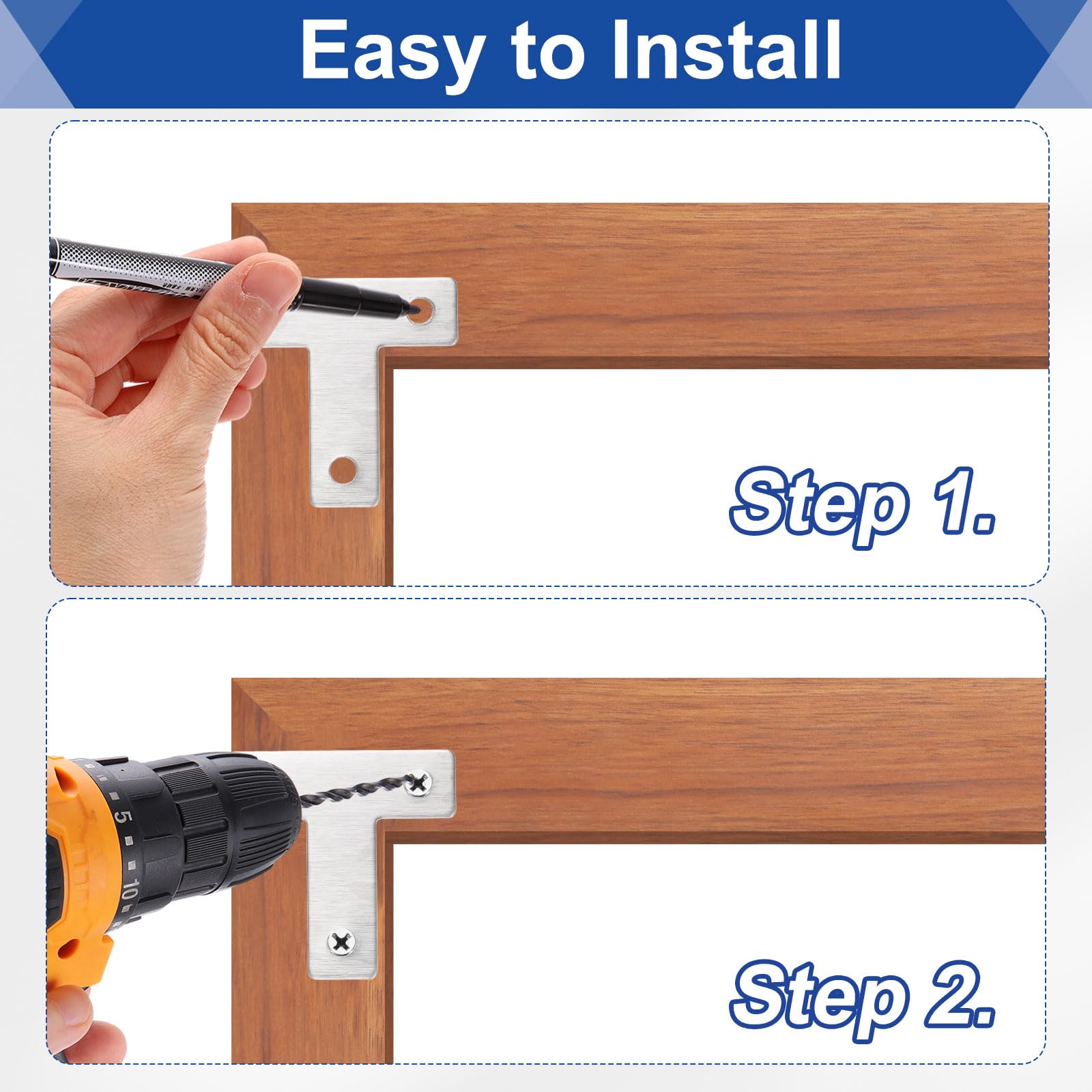 Easy to Install

Step 1.

5

10

Step 2.