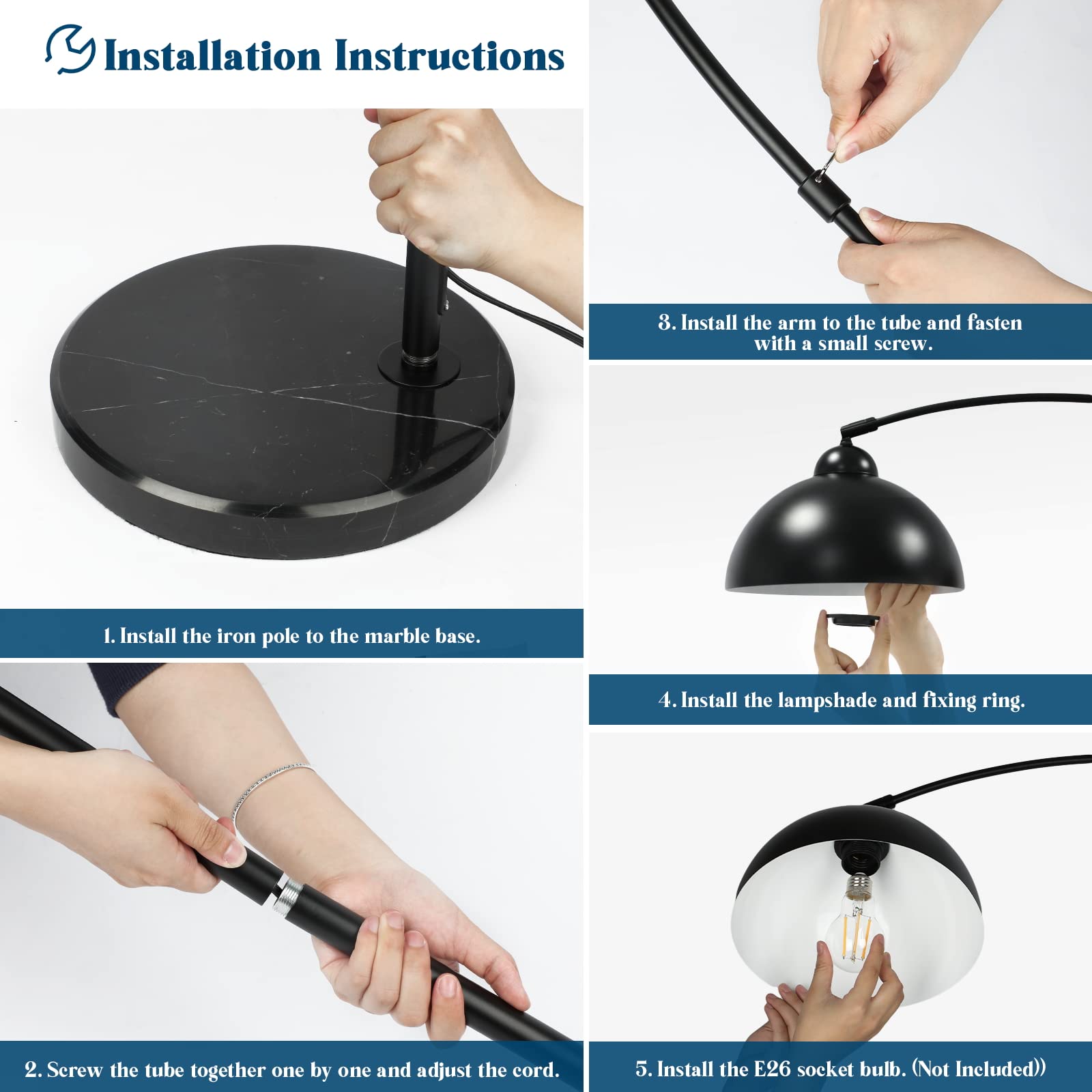 Installation Instructions

1. Install the iron pole to the marble base.

2. Screw the tube together one by one and adjust the cord.

3. Install the arm to the tube and fasten with a small screw.

4. Install the lampshade and fixing ring.

5. Install the E26 socket bulb. (Not Included))