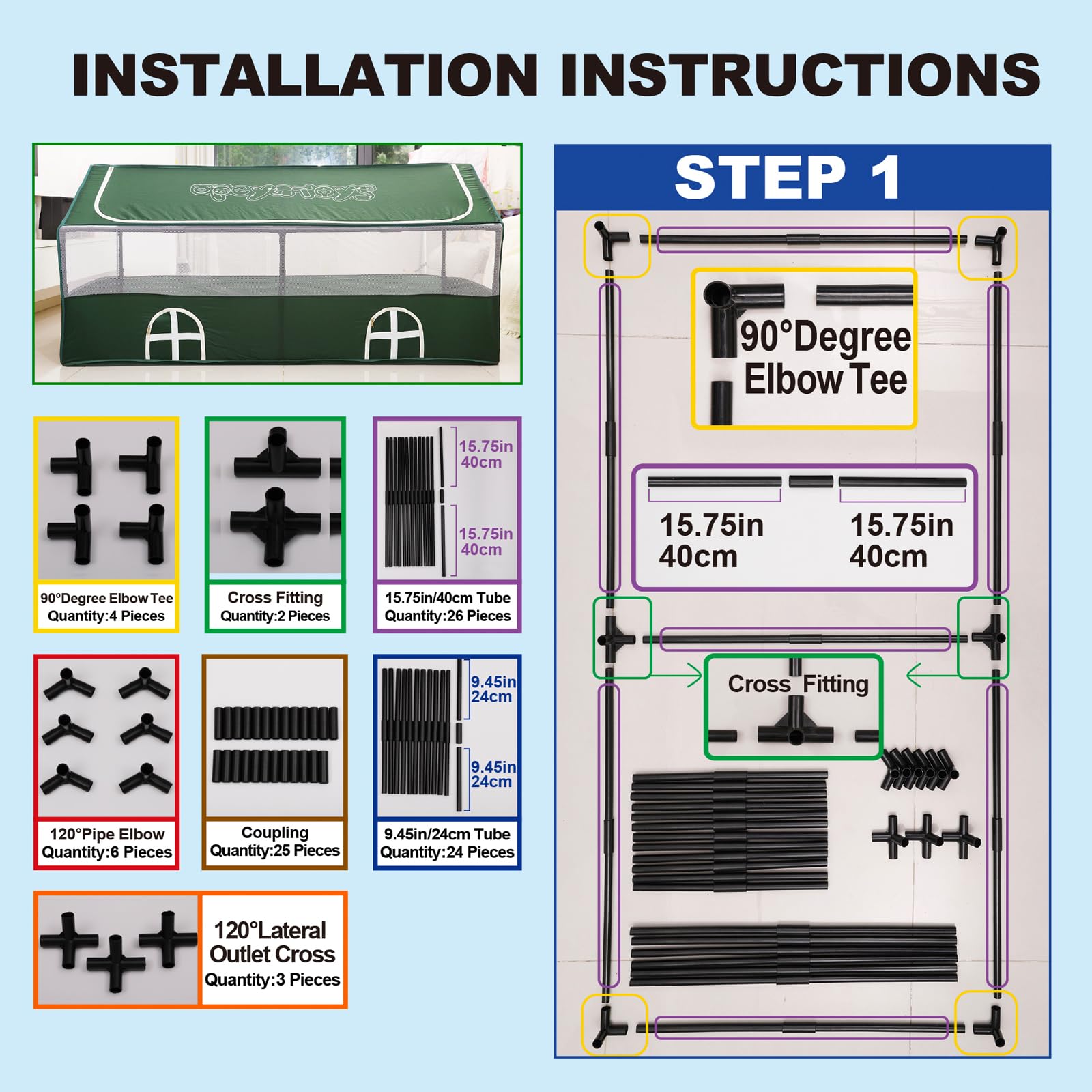 INSTALLATION INSTRUCTIONS

opeyotoys

90°Degree Elbow Tee
Quantity:4 Pieces

Cross Fitting
Quantity:2 Pieces

15.75in
40cm
15.75in
40cm

15.75in/40cm Tube
Quantity:26 Pieces

120°Pipe Elbow
Quantity:6 Pieces

Coupling
Quantity:25 Pieces

9.45in
24cm
9.45in
24cm

9.45in/24cm Tube
Quantity:24 Pieces

120°Lateral Outlet Cross
Quantity:3 Pieces

STEP 1

90°Degree Elbow Tee

15.75in
40cm
15.75in
40cm

Cross Fitting