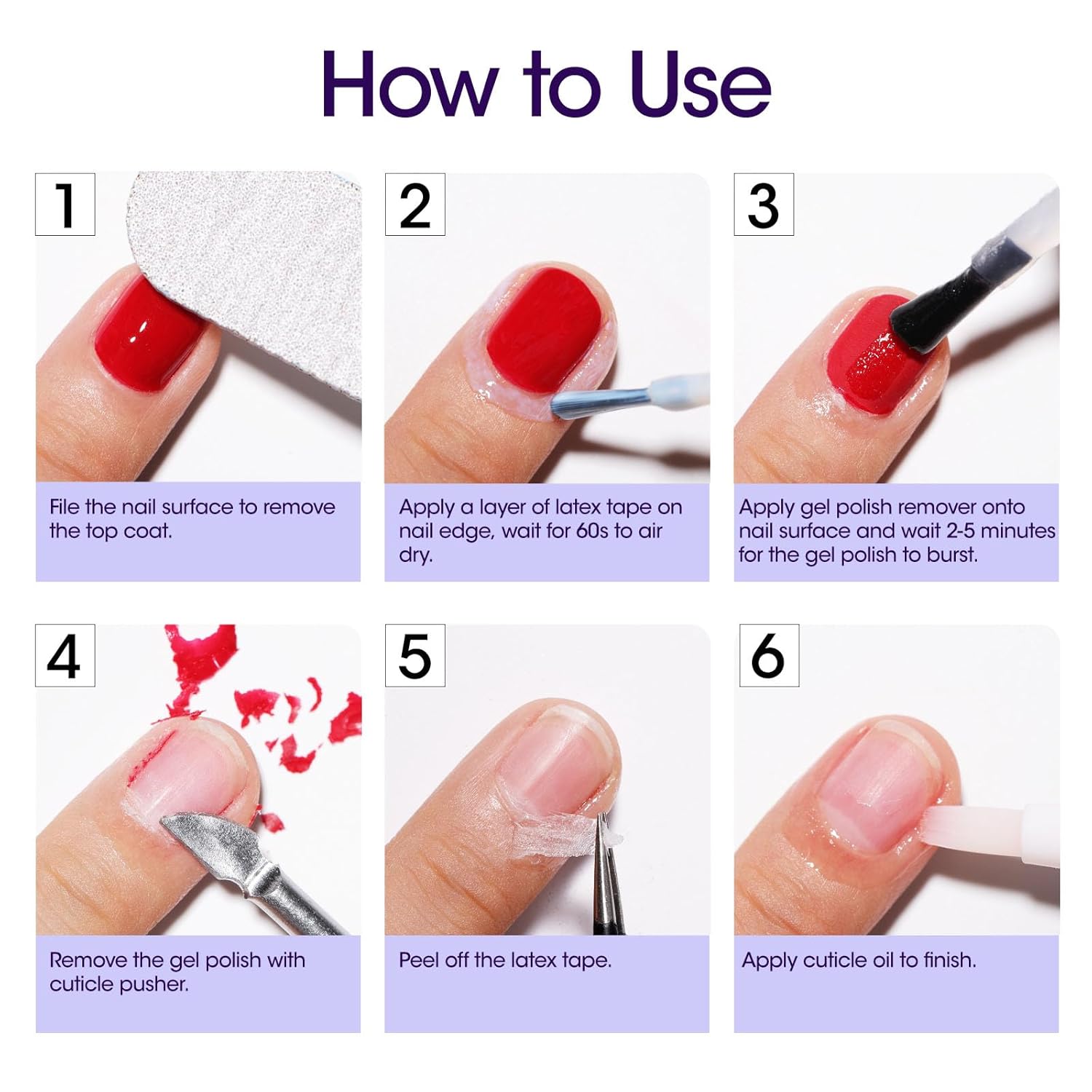 How to Use

1

File the nail surface to remove the top coat.

2

Apply a layer of latex tape on nail edge, wait for 60s to air dry.

3

Apply gel polish remover onto nail surface and wait 2-5 minutes for the gel polish to burst.

4

Remove the gel polish with cuticle pusher.

5

Peel off the latex tape.

6

Apply cuticle oil to finish.