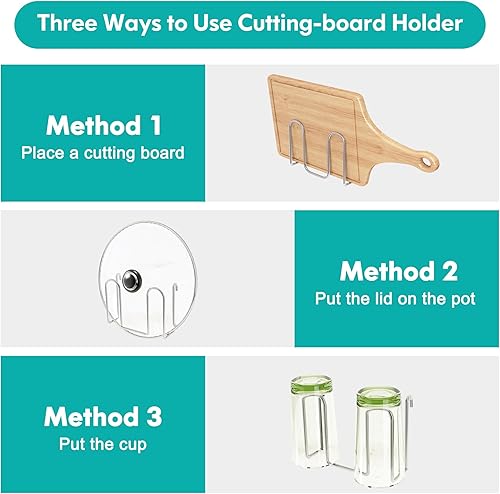 Three Ways to Use Cutting-board Holder

Method 1
Place a cutting board

Method 2
Put the lid on the pot

Method 3
Put the cup