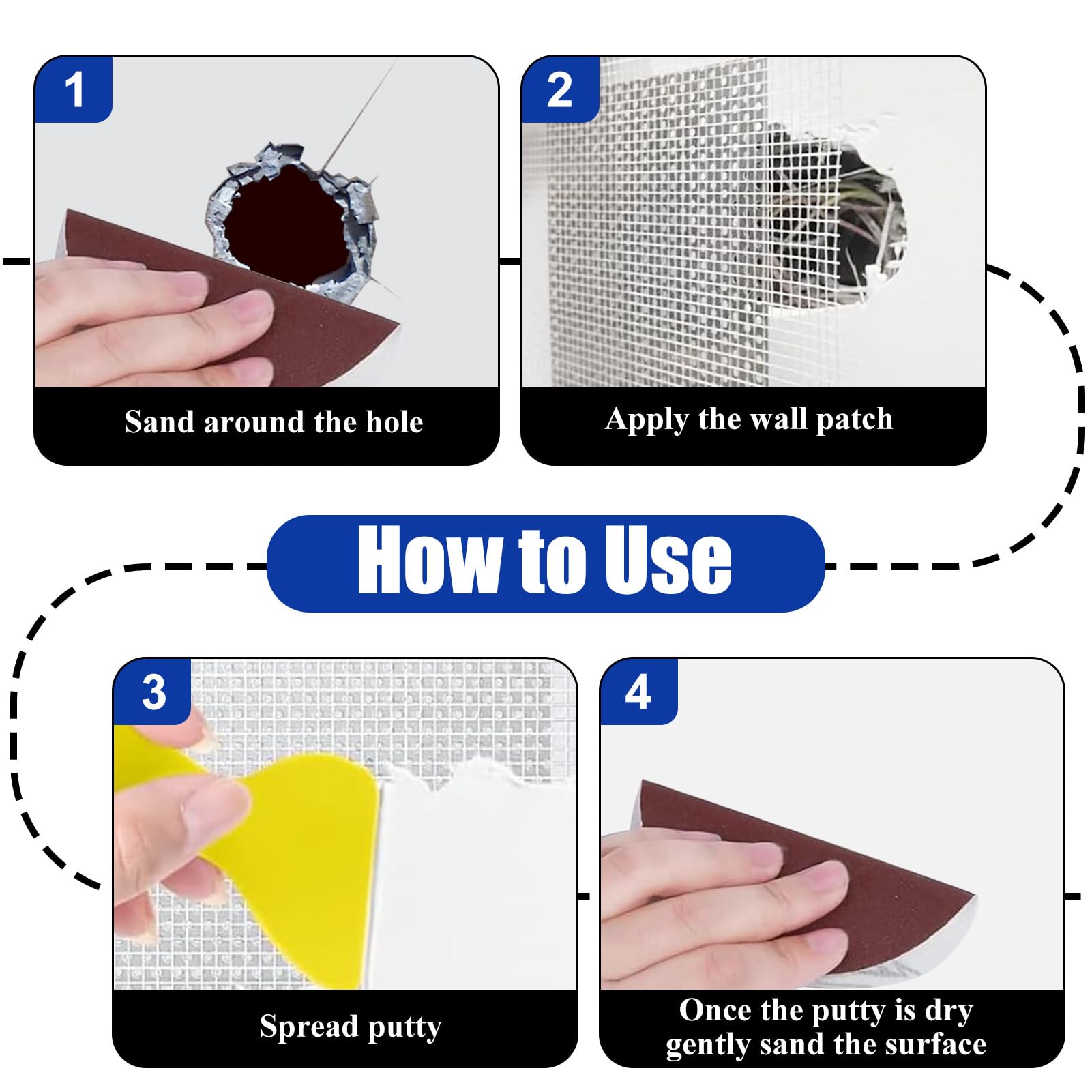 1

Sand around the hole

2

Apply the wall patch

How to Use

3

Spread putty

4

Once the putty is dry gently sand the surface