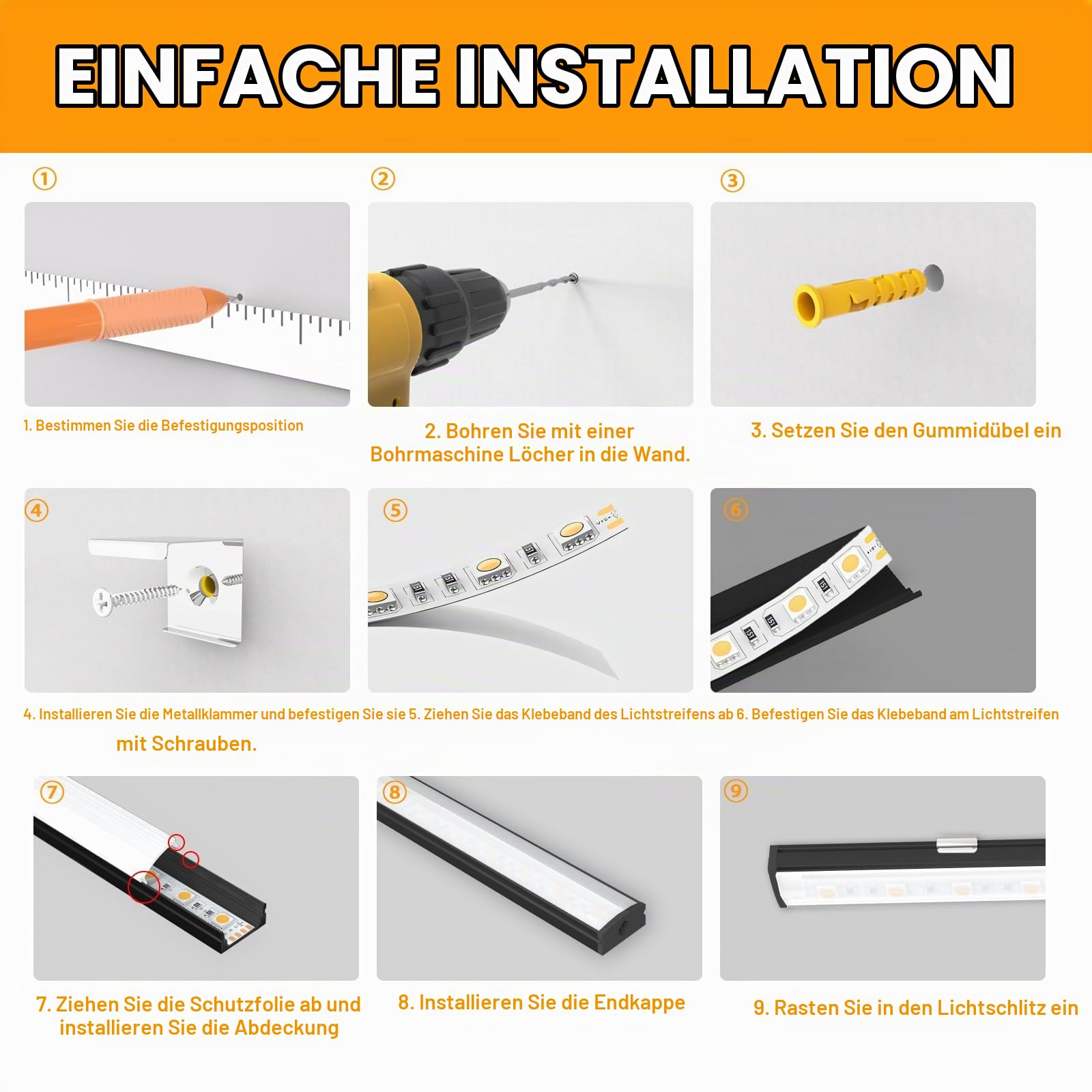 EINFACHE INSTALLATION

①

②

③

1. Bestimmen Sie die Befestigungsposition

2. Bohren Sie mit einer Bohrmaschine Löcher in die Wand.

3. Setzen Sie den Gummidübel ein

④

⑤

⑥

4. Installieren Sie die Metallklammer und befestigen Sie sie mit Schrauben.

5. Ziehen Sie das Klebeband des Lichtstreifens ab

6. Befestigen Sie das Klebeband am Lichtstreifen

⑦

⑧

⑨

7. Ziehen Sie die Schutzfolie ab und installieren Sie die Abdeckung

8. Installieren Sie die Endkappe

9. Rasten Sie in den Lichtschlitz ein