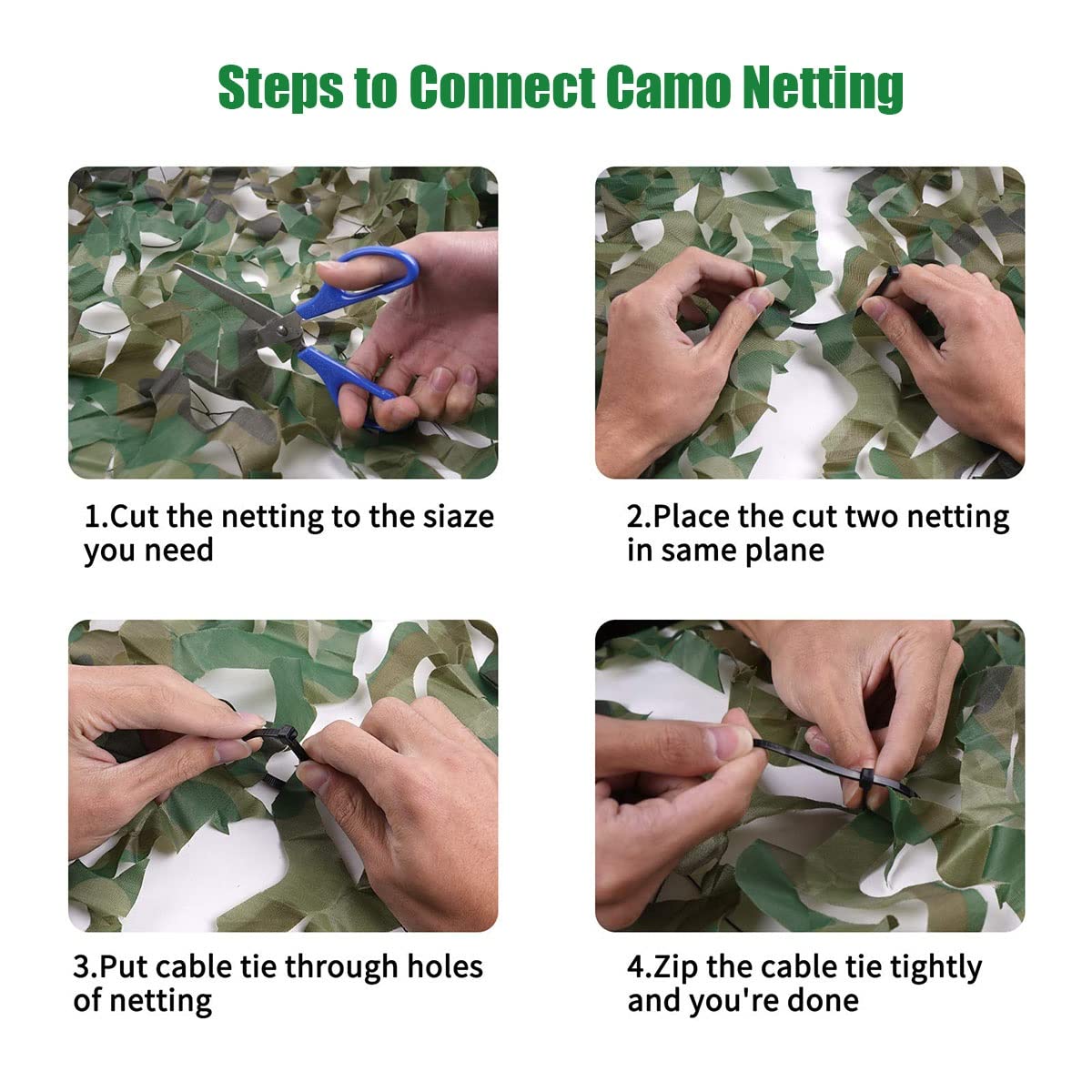 Steps to Connect Camo Netting

1.Cut the netting to the siaze you need

2.Place the cut two netting in same plane

3.Put cable tie through holes of netting

4.Zip the cable tie tightly and you're done