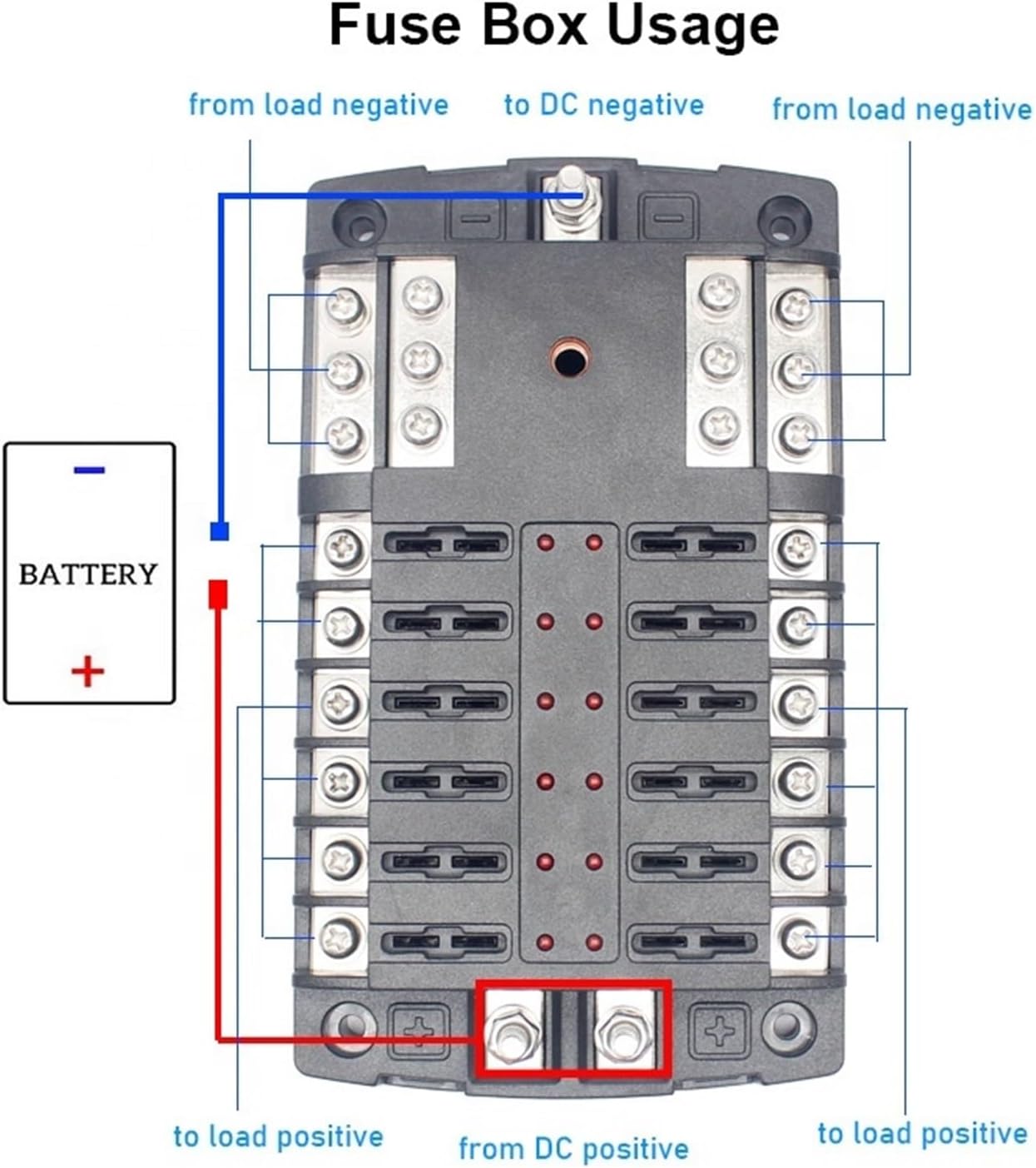 Fuse Box Usage

from load negative

to DC negative

from load negative

−

BATTERY

+

to load positive

from DC positive

to load positive