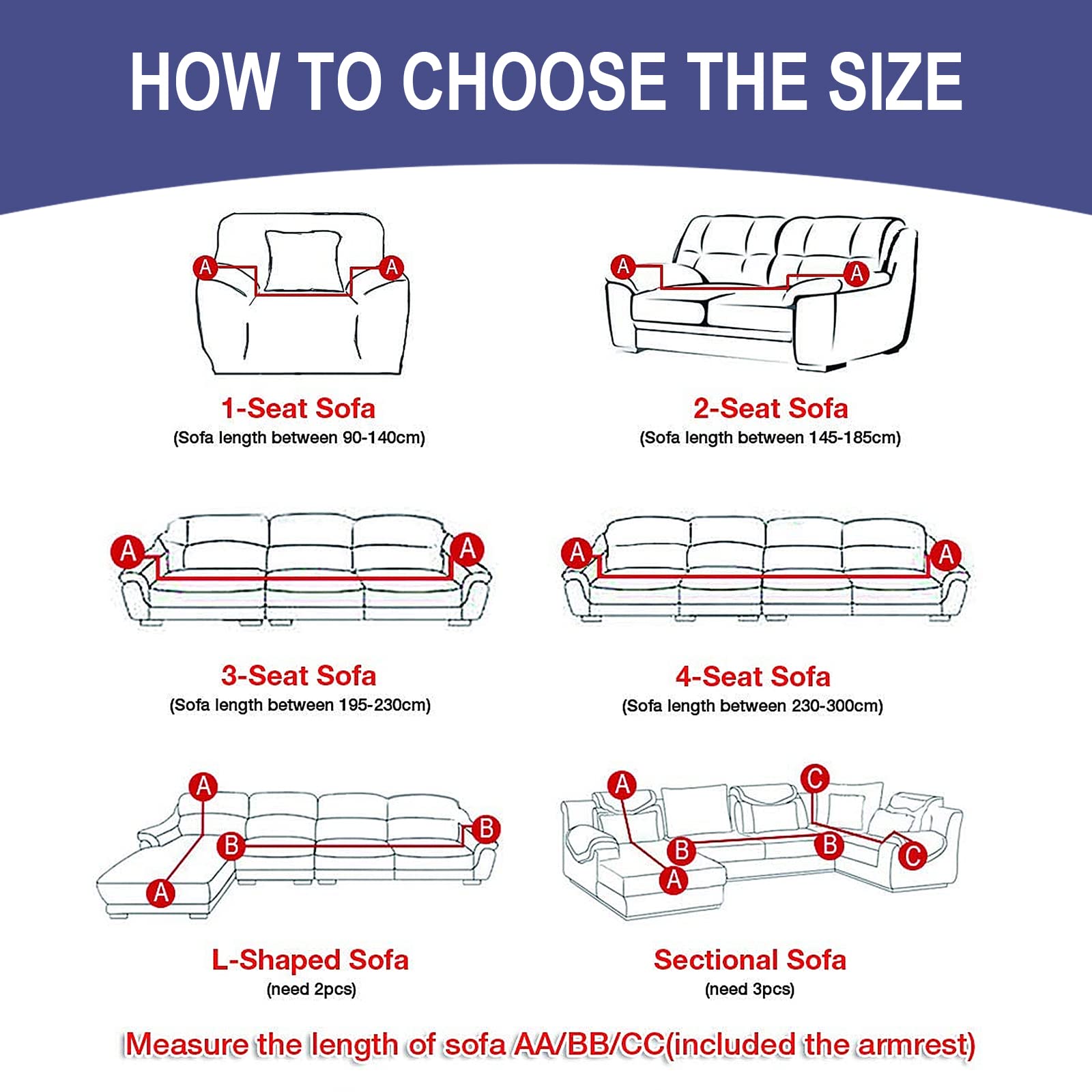 HOW TO CHOOSE THE SIZE

A A

1-Seat Sofa
(Sofa length between 90-140cm)

A A

2-Seat Sofa
(Sofa length between 145-185cm)

A A

3-Seat Sofa
(Sofa length between 195-230cm)

A A

4-Seat Sofa
(Sofa length between 230-300cm)

A B B A

L-Shaped Sofa
(need 2pcs)

A C B B A C

Sectional Sofa
(need 3pcs)

Measure the length of sofa AA/BB/CC(included the armrest)