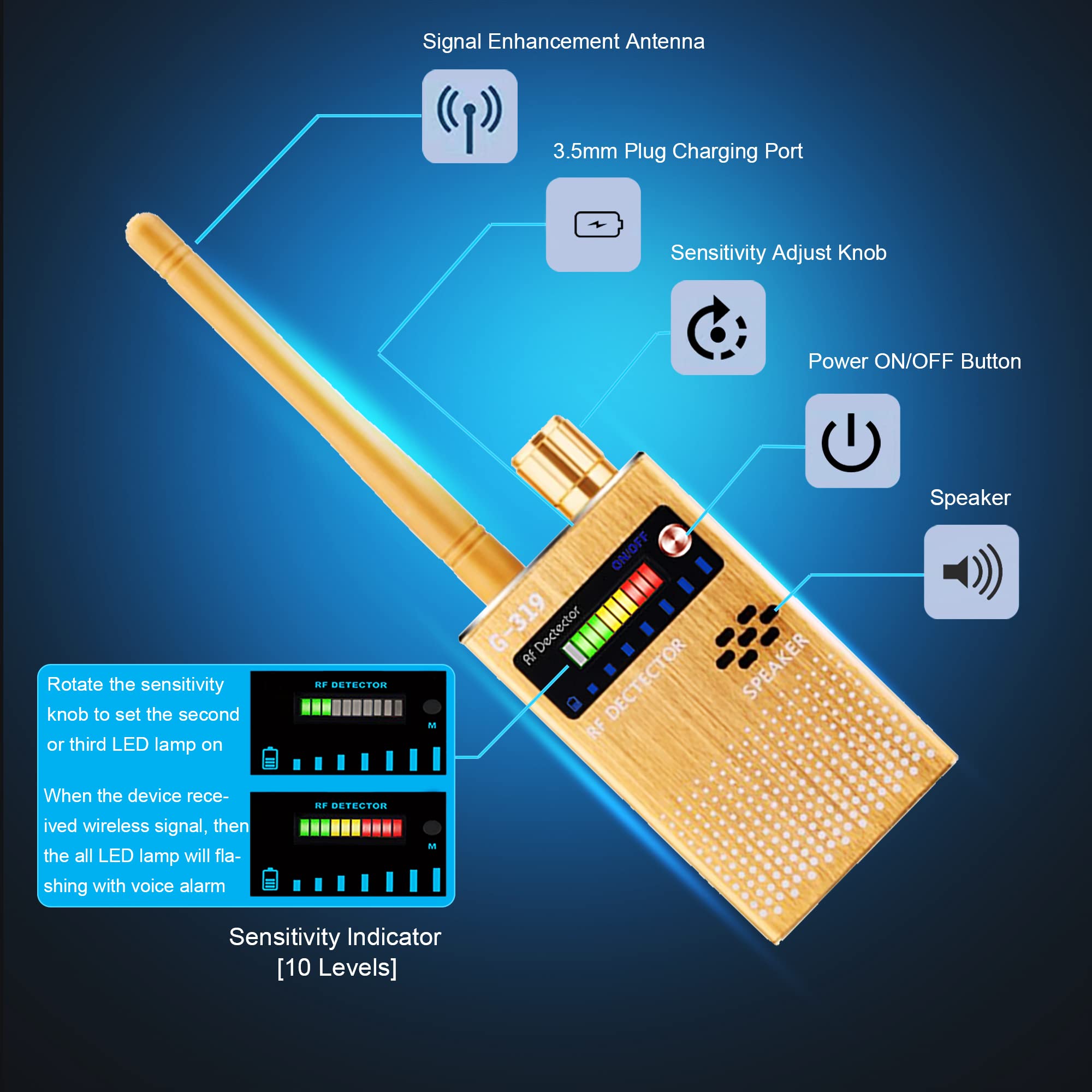 Signal Enhancement Antenna

3.5mm Plug Charging Port

Sensitivity Adjust Knob

Power ON/OFF Button

Speaker

G-319

Rf Dectector

ON/OFF

RF DECTECTOR

SPEAKER

Rotate the sensitivity knob to set the second or third LED lamp on

RF DETECTOR

M

When the device received wireless signal, then the all LED lamp will flashing with voice alarm

RF DETECTOR

M

Sensitivity Indicator [10 Levels]