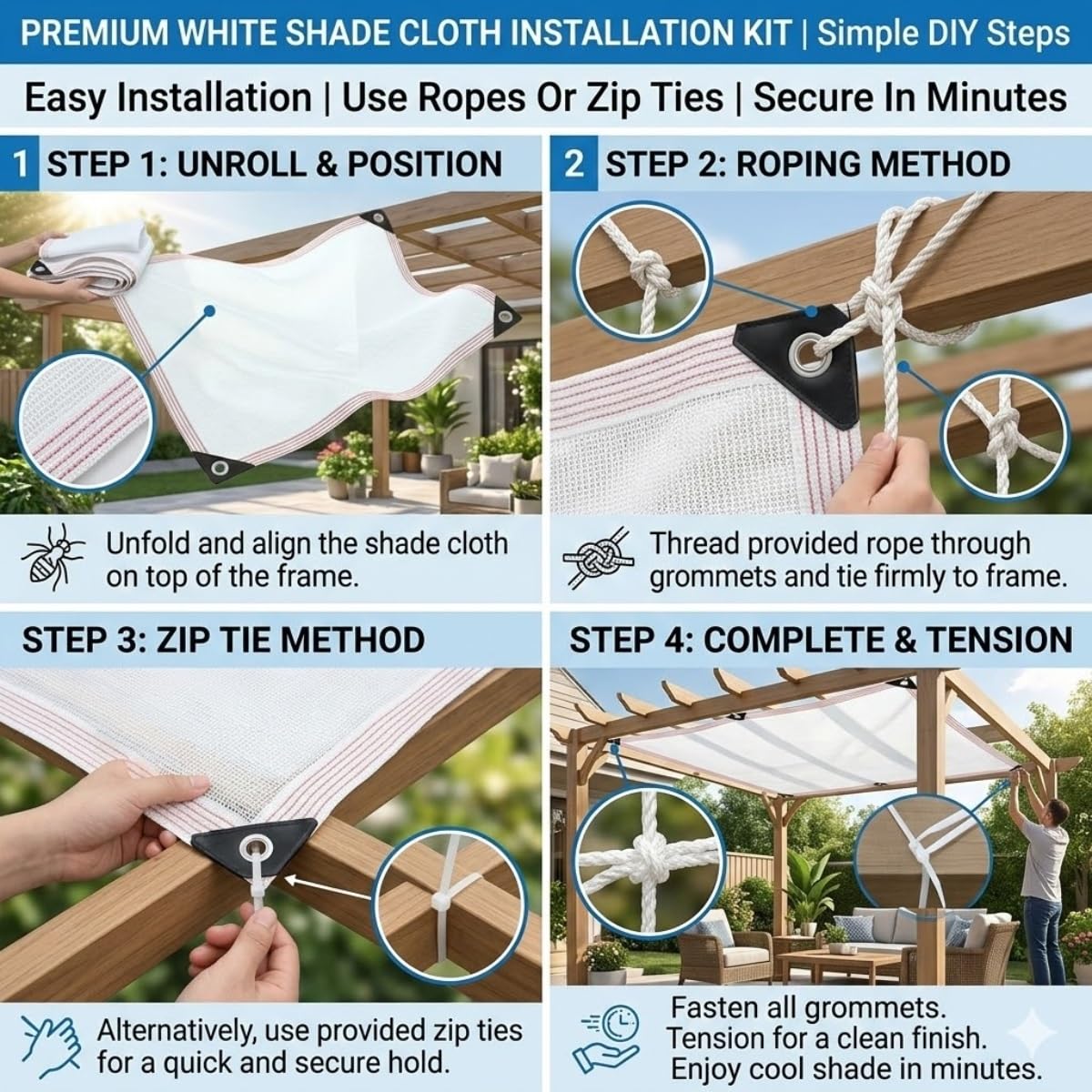 PREMIUM WHITE SHADE CLOTH INSTALLATION KIT | Simple DIY Steps

Easy Installation | Use Ropes Or Zip Ties | Secure In Minutes

1 STEP 1: UNROLL & POSITION

Unfold and align the shade cloth on top of the frame.

2 STEP 2: ROPING METHOD

Thread provided rope through grommets and tie firmly to frame.

STEP 3: ZIP TIE METHOD

Alternatively, use provided zip ties for a quick and secure hold.

STEP 4: COMPLETE & TENSION

Fasten all grommets.
Tension for a clean finish.
Enjoy cool shade in minutes.