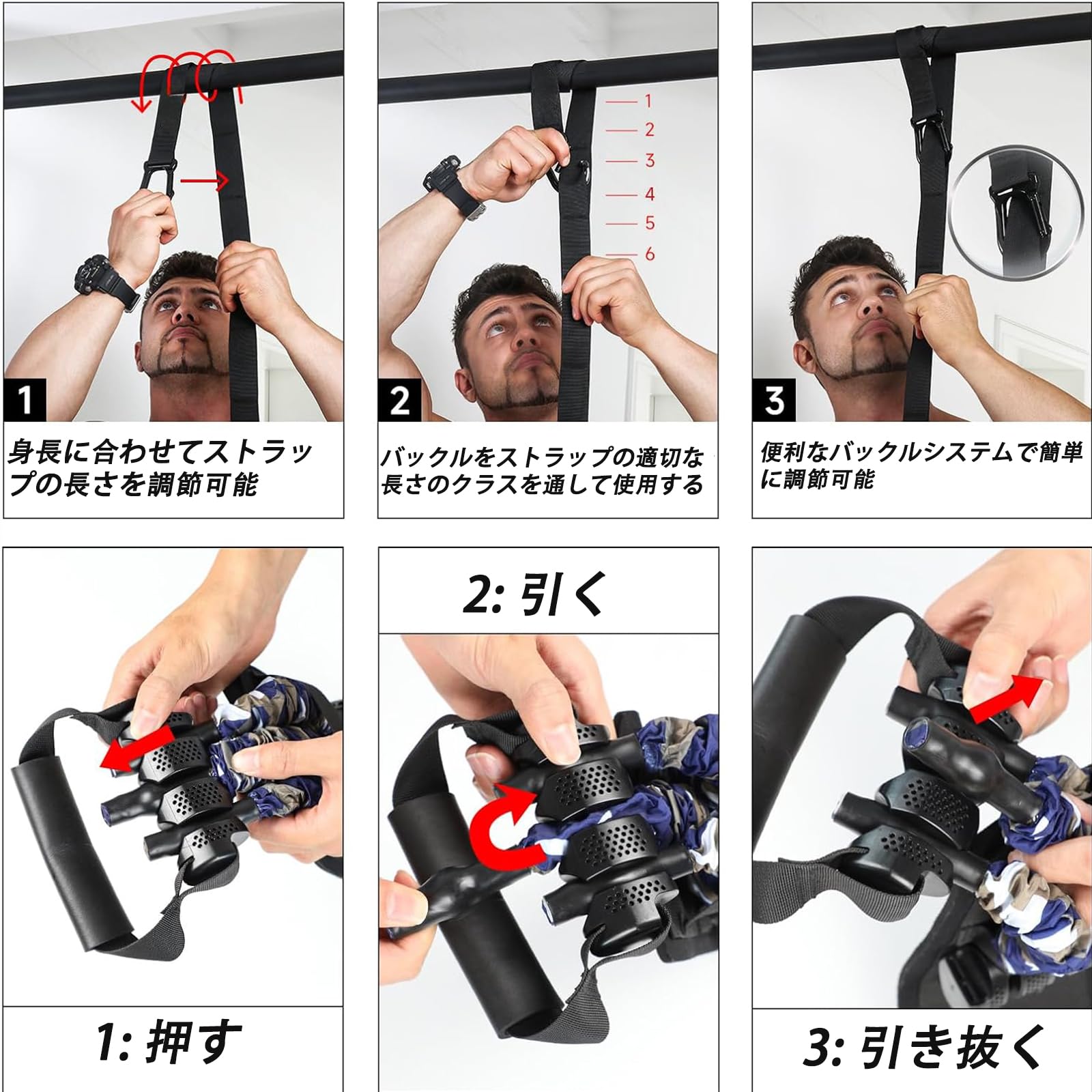 1

身長に合わせてストラップの長さを調節可能

1
2
3
4
5
6

2

バックルをストラップの適切な長さのクラスを通して使用する

3

便利なバックルシステムで簡単に調節可能

1: 押す

2: 引く

3: 引き抜く