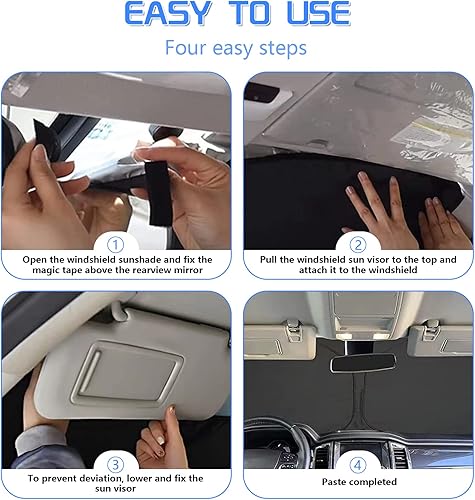 EASY TO USE

Four easy steps

①
Open the windshield sunshade and fix the magic tape above the rearview mirror

②
Pull the windshield sun visor to the top and attach it to the windshield

③
To prevent deviation, lower and fix the sun visor

④
Paste completed