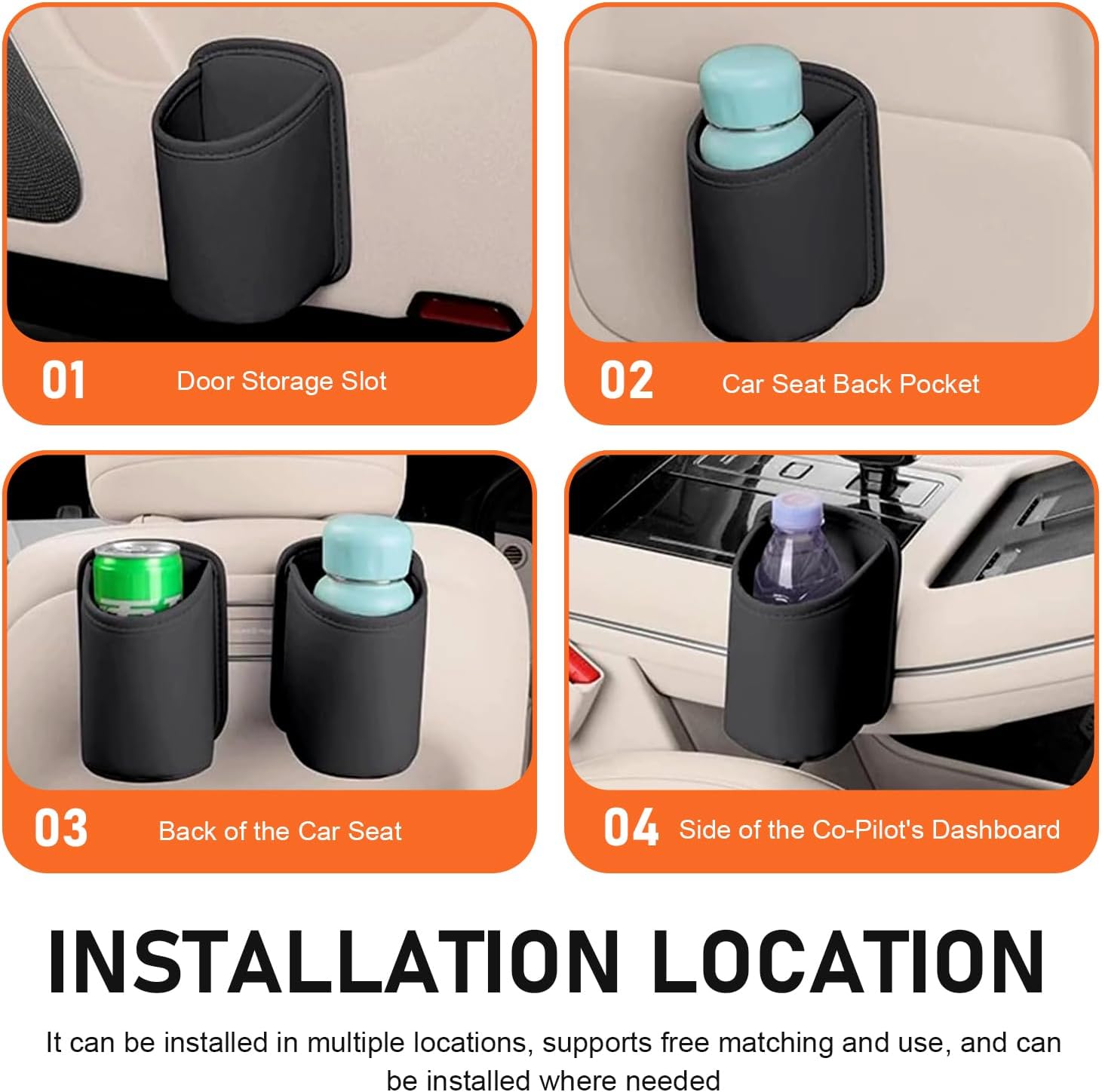 01 Door Storage Slot

02 Car Seat Back Pocket

03 Back of the Car Seat

04 Side of the Co-Pilot's Dashboard

INSTALLATION LOCATION

It can be installed in multiple locations, supports free matching and use, and can be installed where needed