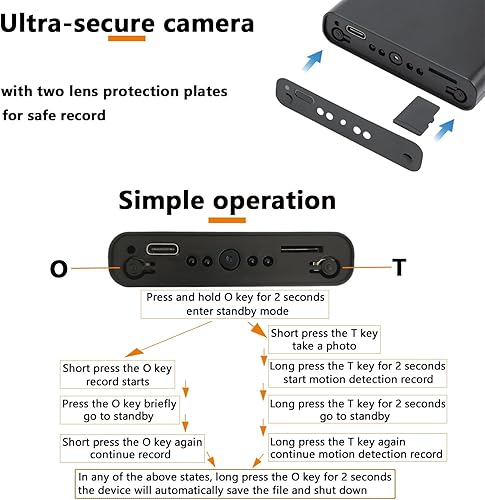 Ultra-secure camera

with two lens protection plates for safe record

Simple operation

O

T

Press and hold O key for 2 seconds enter standby mode

Short press the O key record starts

Press the O key briefly go to standby

Short press the O key again continue record

Short press the T key take a photo

Long press the T key for 2 seconds start motion detection record

Long press the T key for 2 seconds go to standby

Long press the T key again continue motion detection record

In any of the above states, long press the O key for 2 seconds the device will automatically save the file and shut down