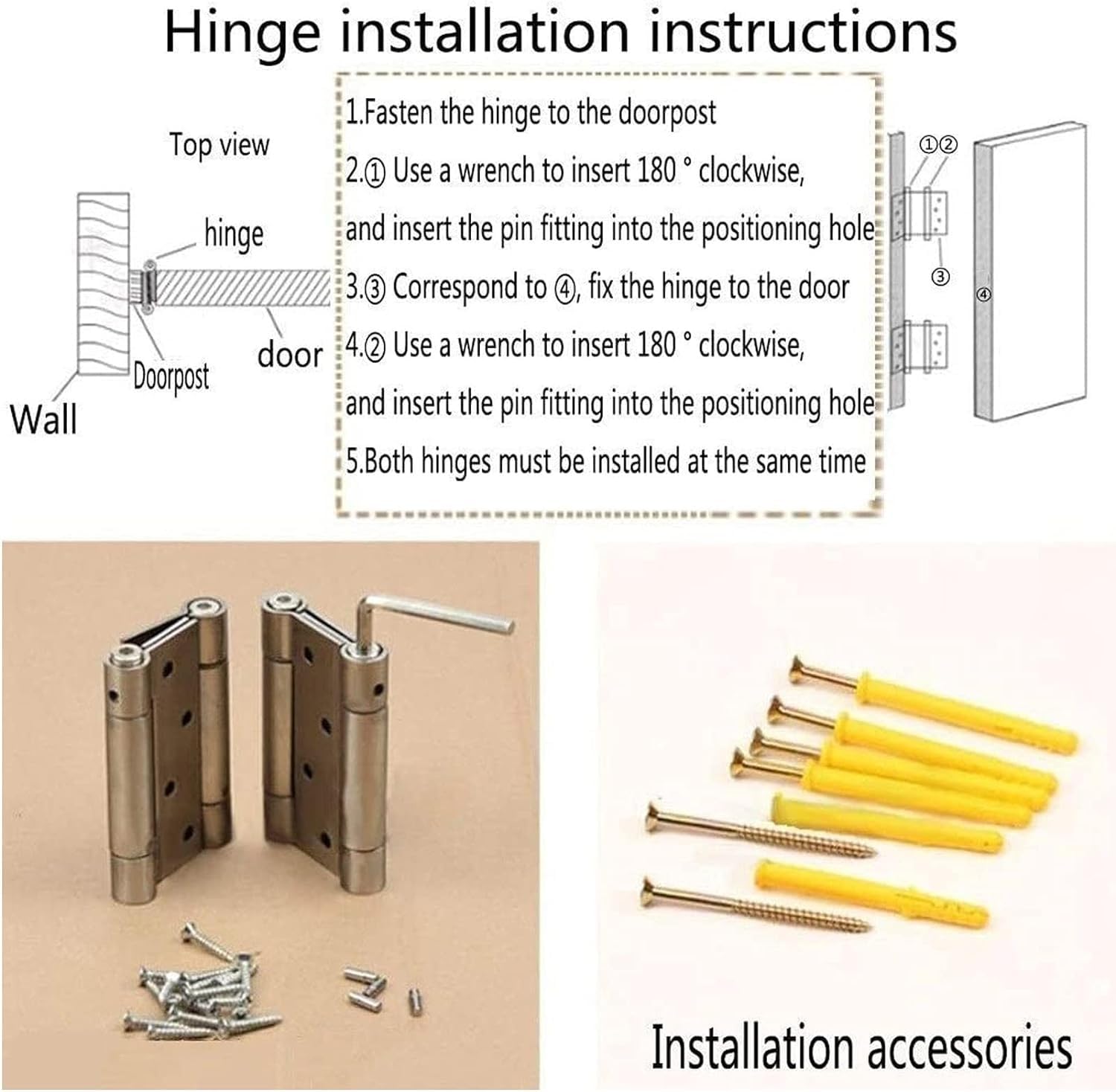 Hinge installation instructions

Top view

hinge

door

Doorpost

Wall

1.Fasten the hinge to the doorpost

2.① Use a wrench to insert 180 ° clockwise, and insert the pin fitting into the positioning hole

3.③ Correspond to ④, fix the hinge to the door

4.② Use a wrench to insert 180 ° clockwise, and insert the pin fitting into the positioning hole

5.Both hinges must be installed at the same time

①②

③

④

Installation accessories