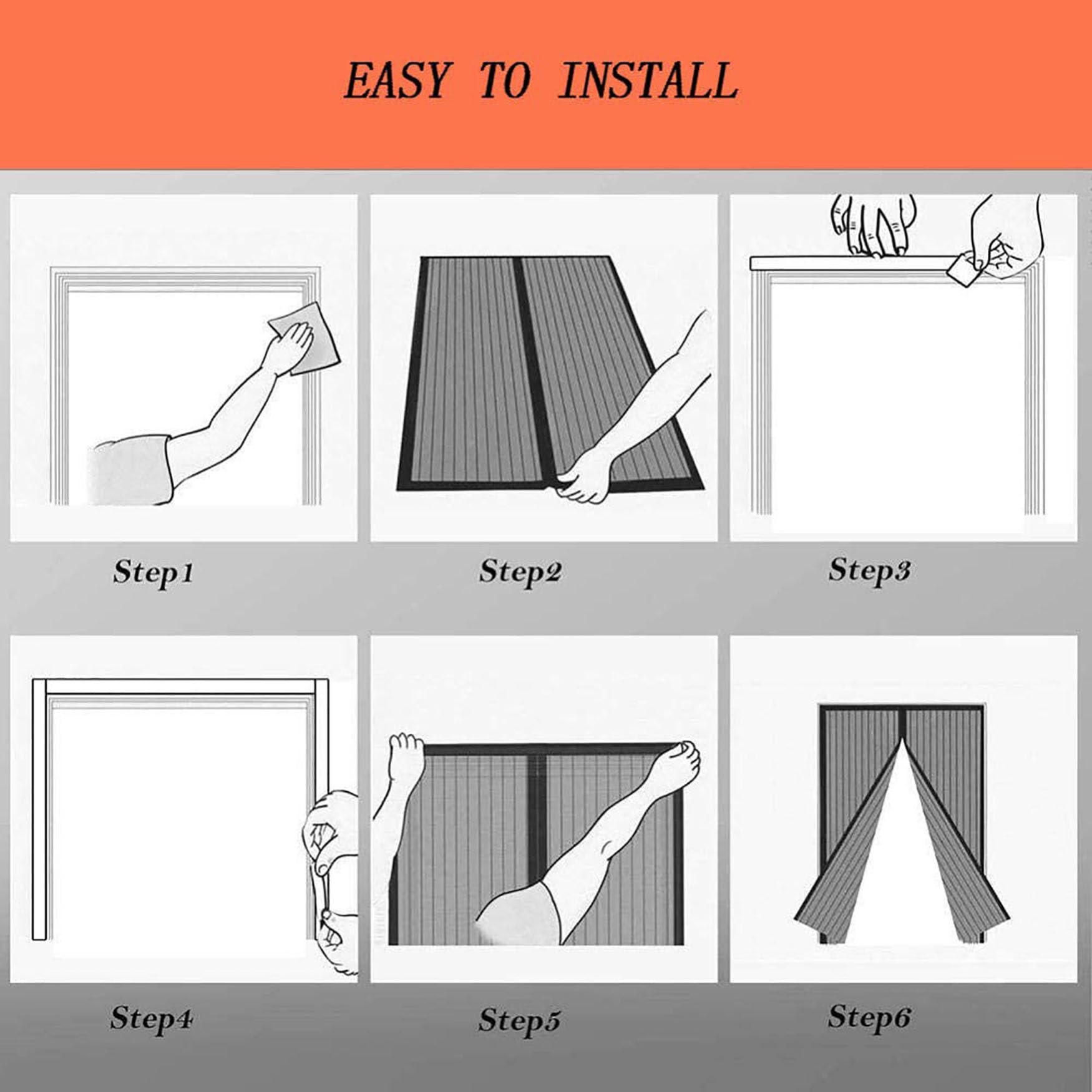 EASY TO INSTALL

Step1

Step2

Step3

Step4

Step5

Step6