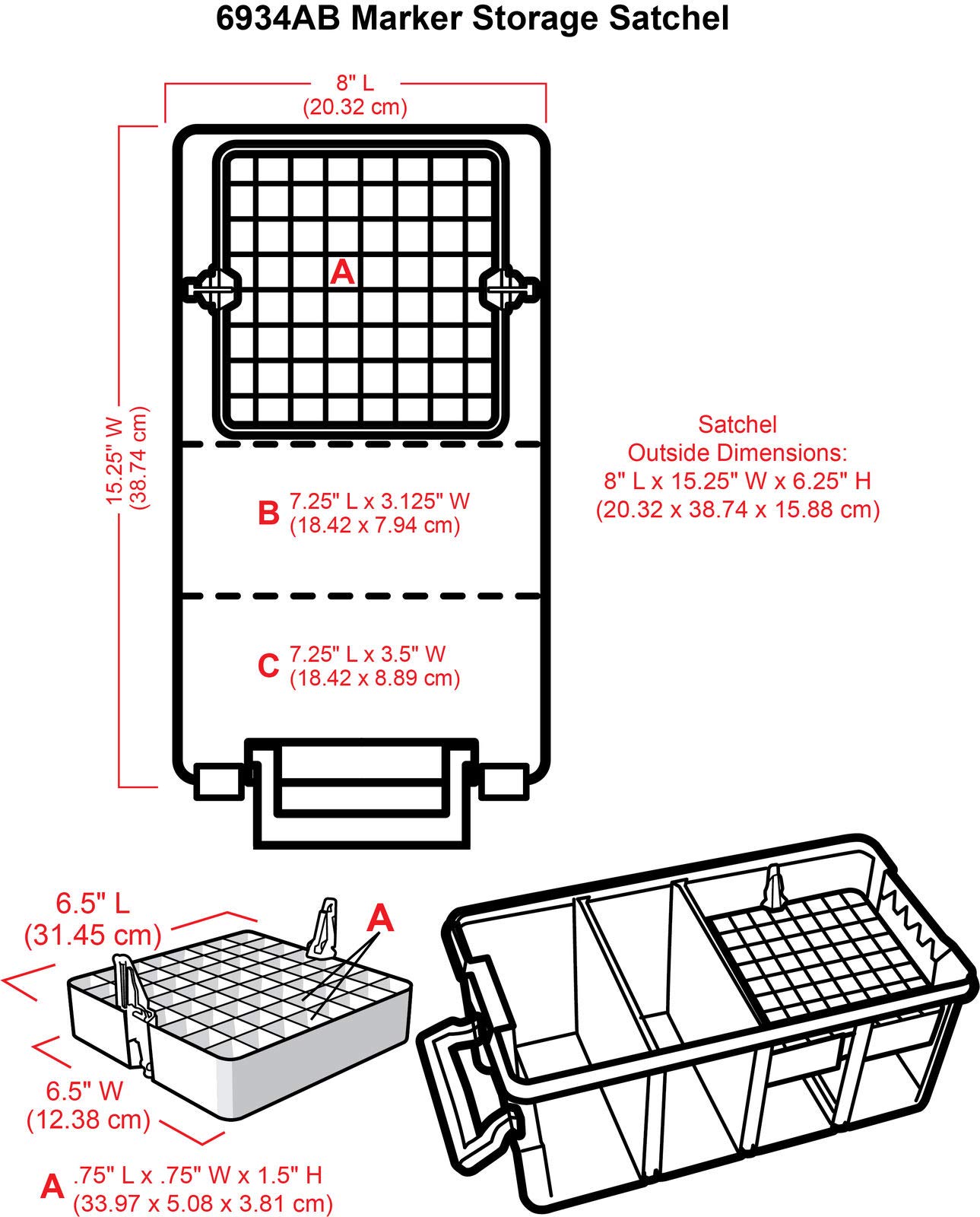 6934AB Marker Storage Satchel

8" L
(20.32 cm)

15.25" W
(38.74 cm)

A

B 7.25" L x 3.125" W
(18.42 x 7.94 cm)

C 7.25" L x 3.5" W
(18.42 x 8.89 cm)

Satchel
Outside Dimensions:
8" L x 15.25" W x 6.25" H
(20.32 x 38.74 x 15.88 cm)

6.5" L
(31.45 cm)

A

6.5" W
(12.38 cm)

A .75" L x .75" W x 1.5" H
(33.97 x 5.08 x 3.81 cm)