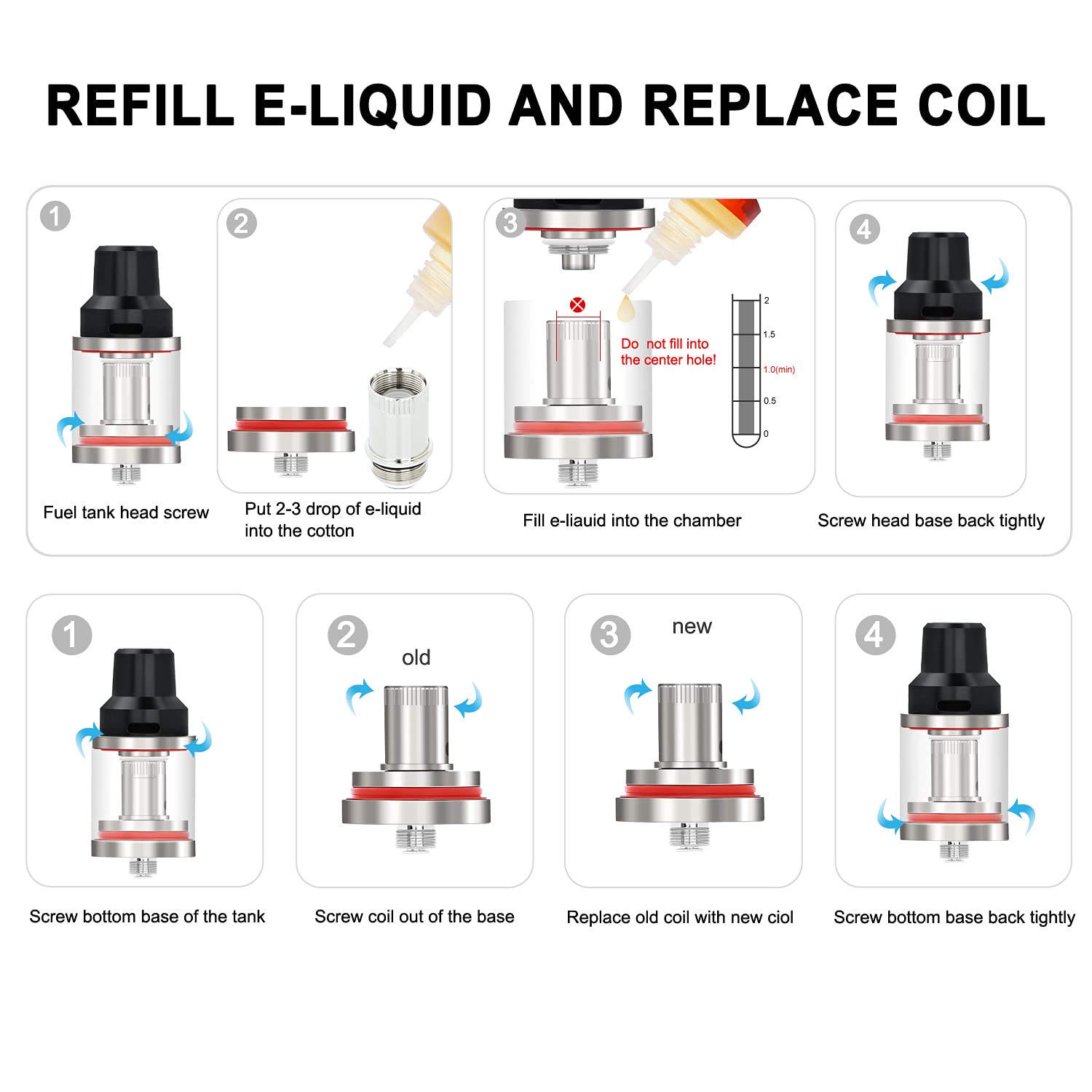 REFILL E-LIQUID AND REPLACE COIL

1

Fuel tank head screw

2

Put 2-3 drop of e-liquid into the cotton

3

Do not fill into the center hole!

2
1.5
1.0(min)
0.5
0

Fill e-liauid into the chamber

4

Screw head base back tightly

1

Screw bottom base of the tank

2

old

Screw coil out of the base

3

new

Replace old coil with new ciol

4

Screw bottom base back tightly