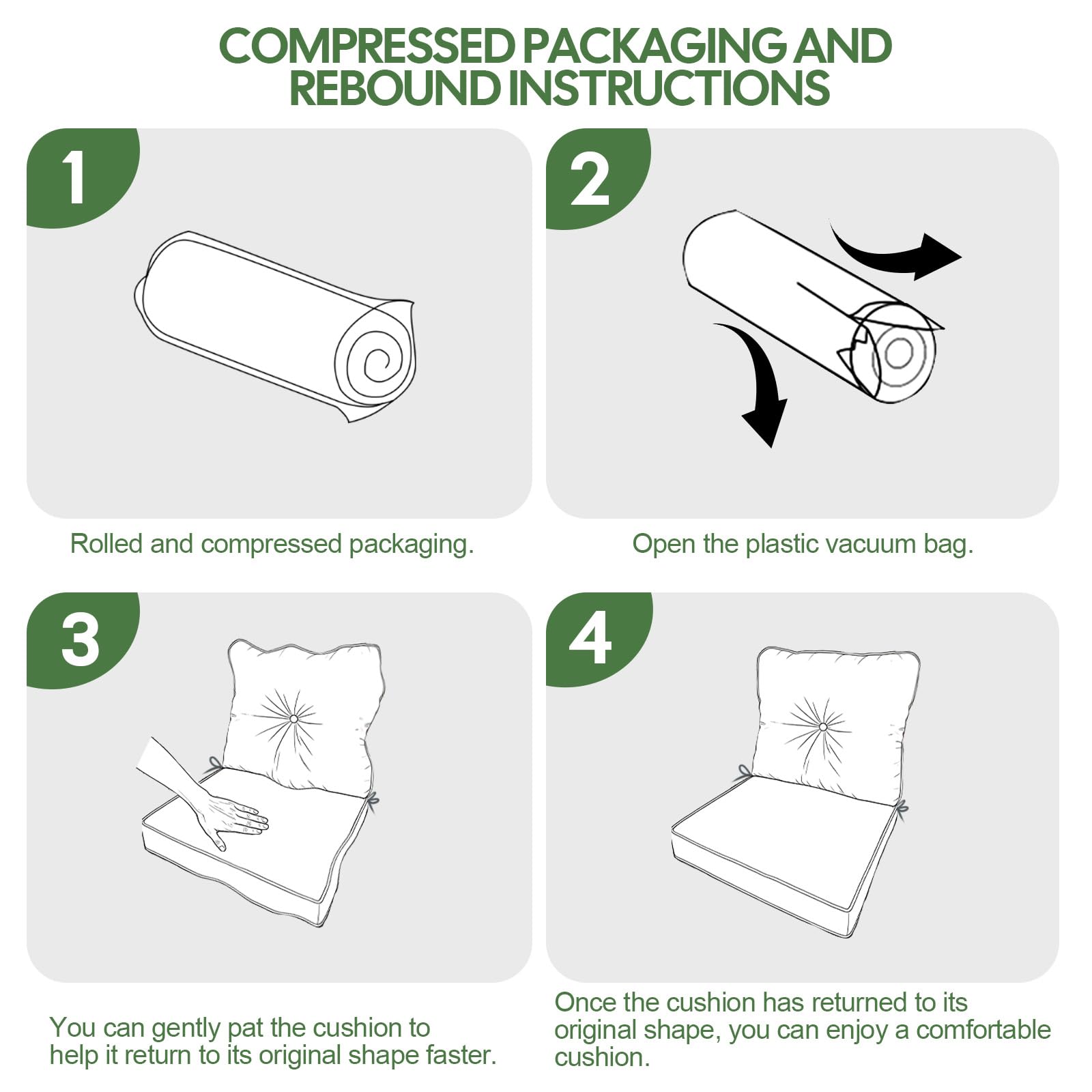 COMPRESSED PACKAGING AND REBOUND INSTRUCTIONS

1

Rolled and compressed packaging.

2

Open the plastic vacuum bag.

3

You can gently pat the cushion to help it return to its original shape faster.

4

Once the cushion has returned to its original shape, you can enjoy a comfortable cushion.