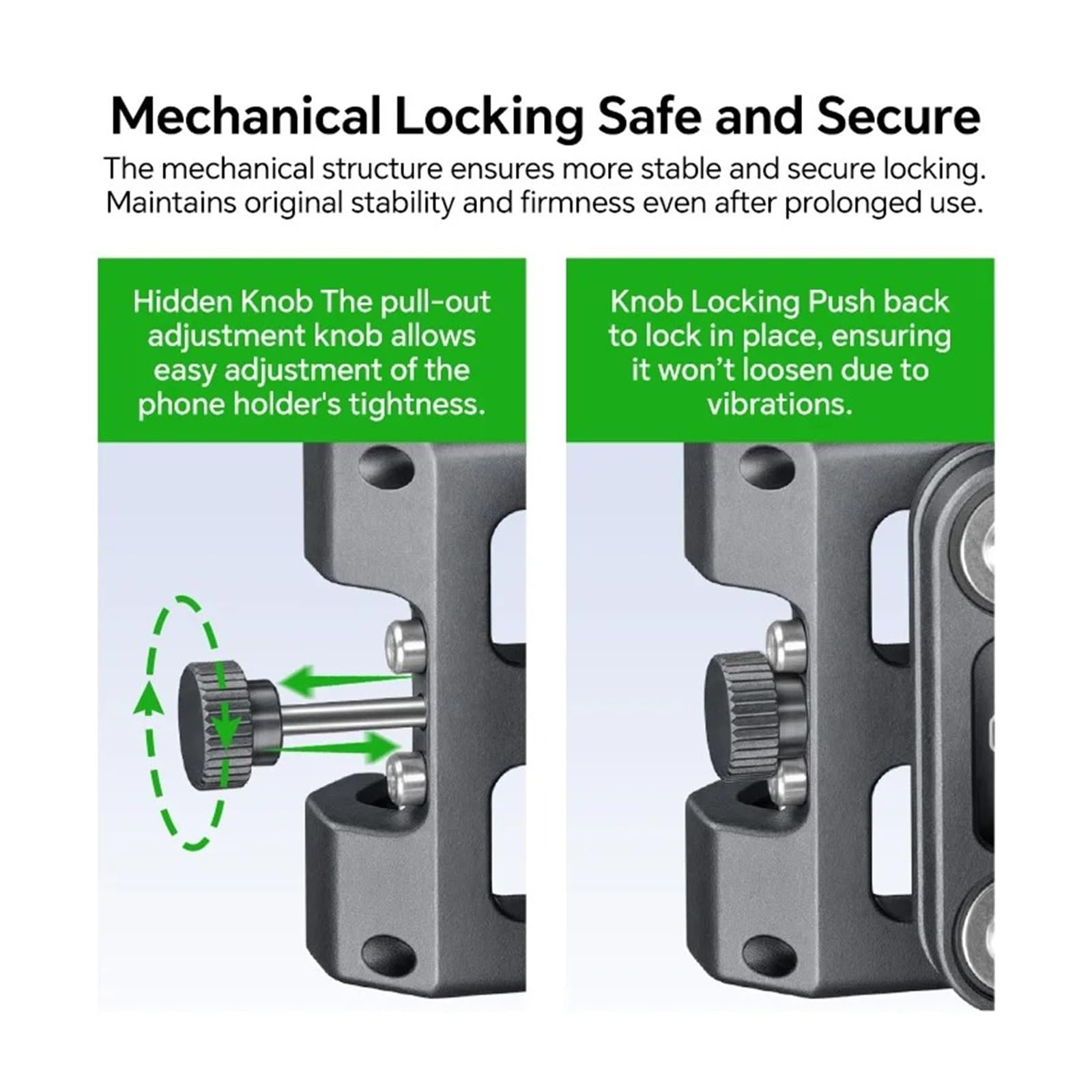 Mechanical Locking Safe and Secure

The mechanical structure ensures more stable and secure locking. Maintains original stability and firmness even after prolonged use.

Hidden Knob The pull-out adjustment knob allows easy adjustment of the phone holder's tightness.

Knob Locking Push back to lock in place, ensuring it won't loosen due to vibrations.