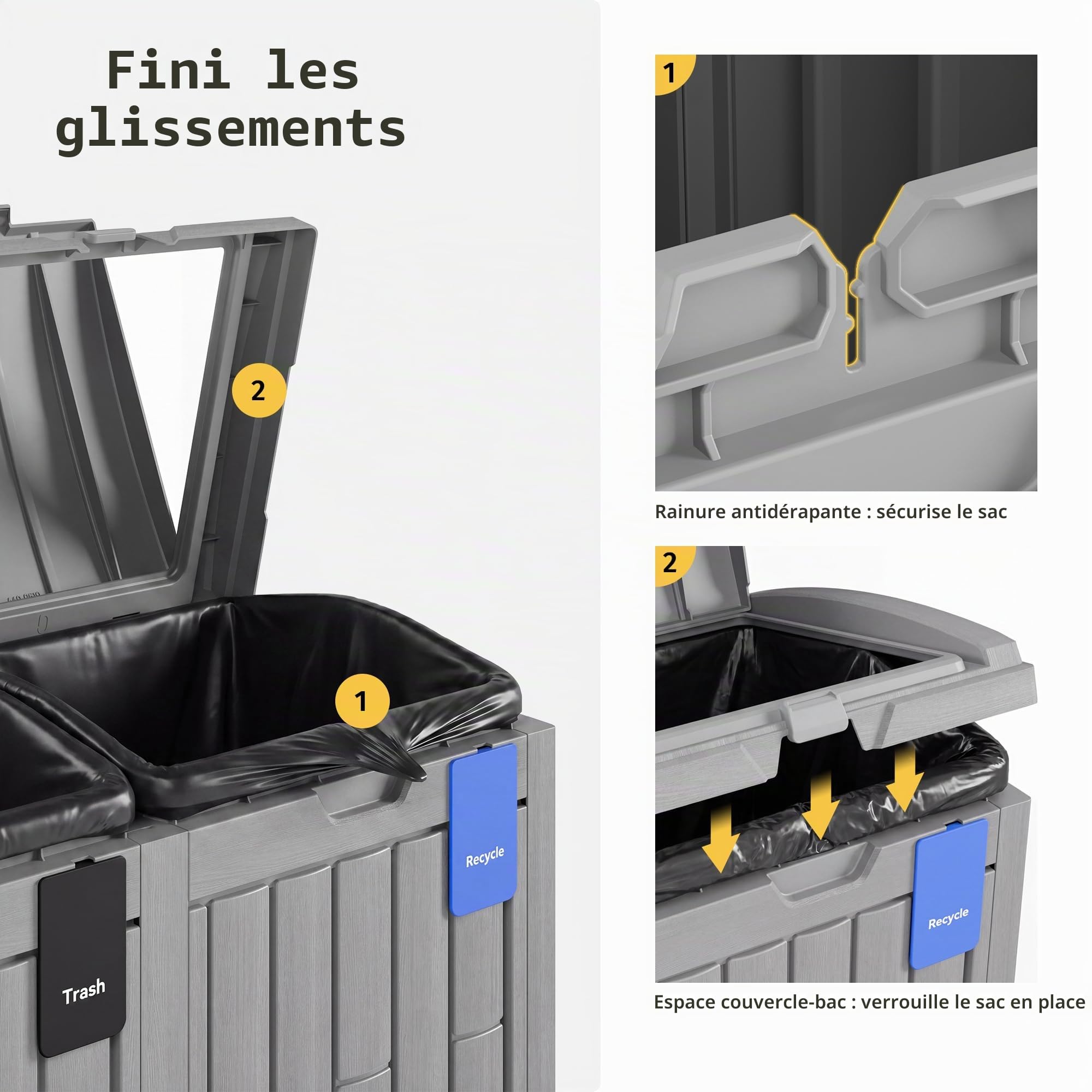 Fini les glissements

2

1

Recycle

Trash

1

Rainure antidérapante : sécurise le sac

2

Recycle

Espace couvercle-bac : verrouille le sac en place