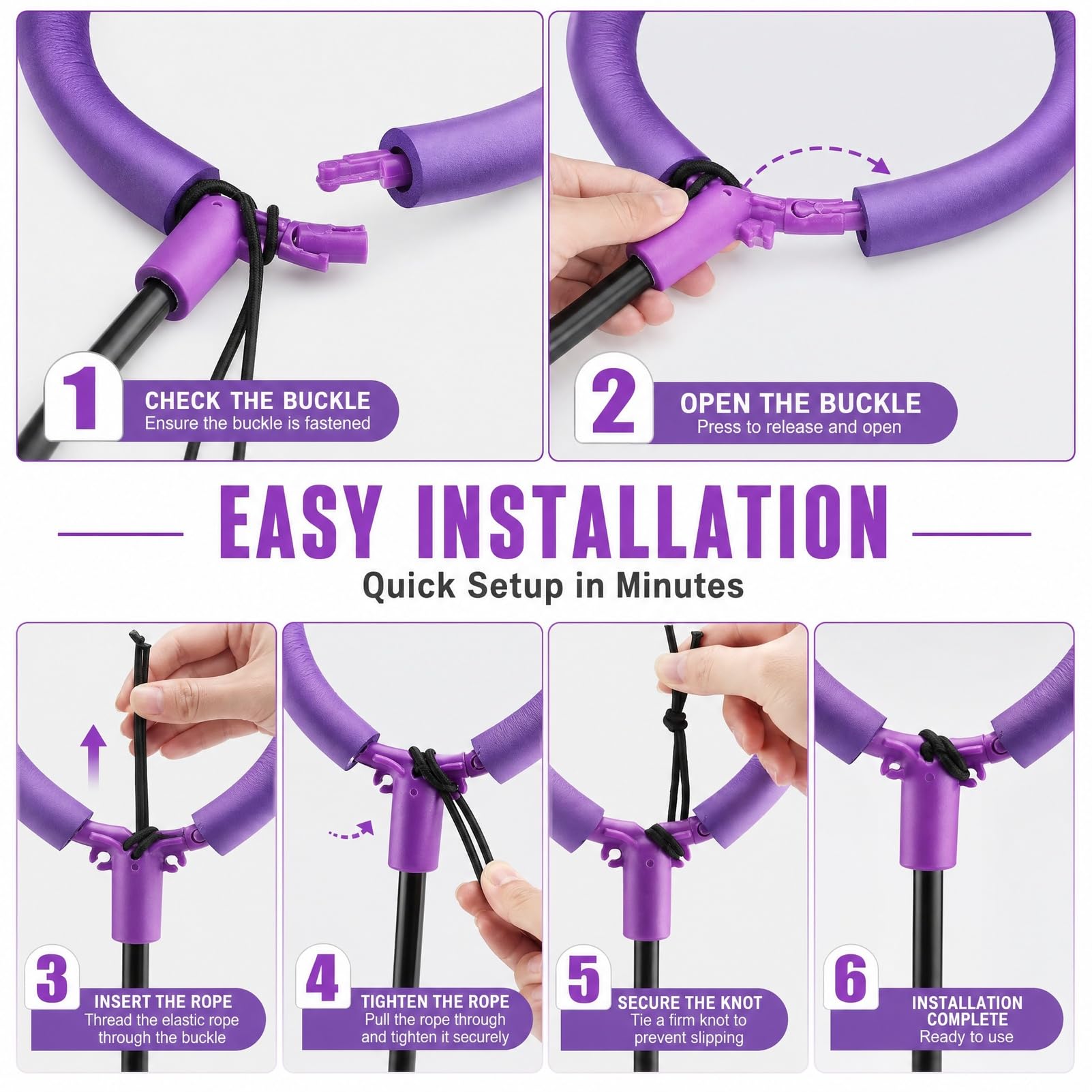 1
CHECK THE BUCKLE
Ensure the buckle is fastened

2
OPEN THE BUCKLE
Press to release and open

EASY INSTALLATION
Quick Setup in Minutes

3
INSERT THE ROPE
Thread the elastic rope through the buckle

4
TIGHTEN THE ROPE
Pull the rope through and tighten it securely

5
SECURE THE KNOT
Tie a firm knot to prevent slipping

6
INSTALLATION COMPLETE
Ready to use